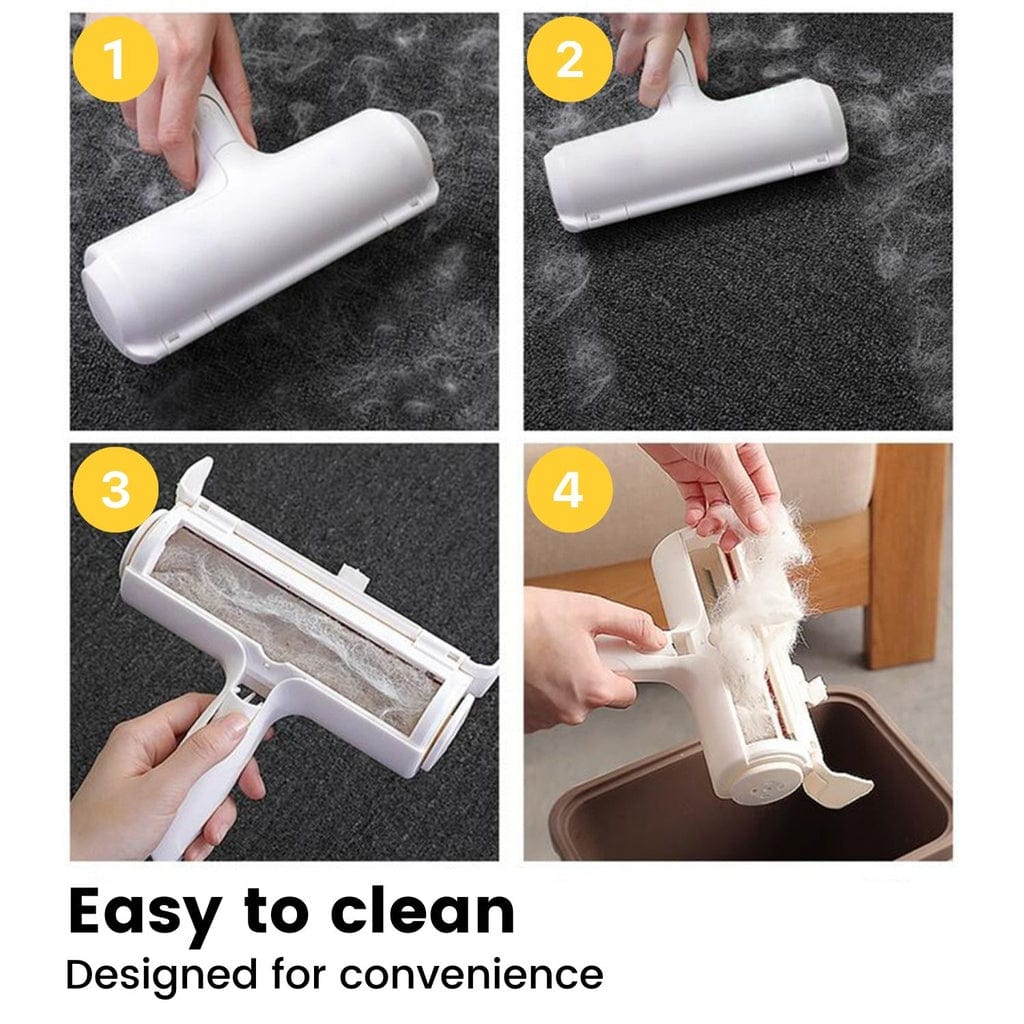 1

2

3

4

Easy to clean
Designed for convenience