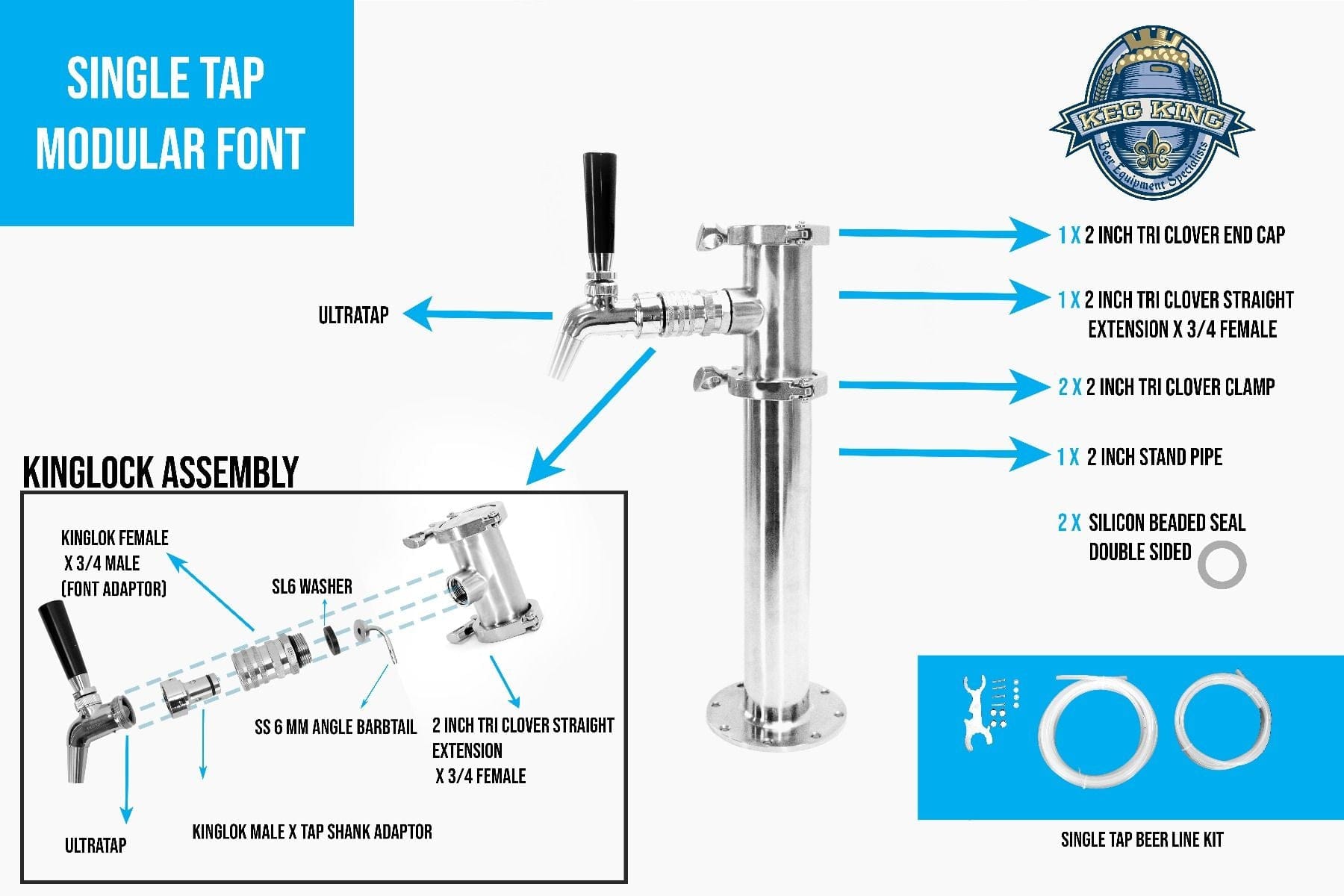 SINGLE TAP MODULAR FONT

KEG KING
Beer Equipment Specialists

ULTRATAP

1 X 2 INCH TRI CLOVER END CAP

1 X 2 INCH TRI CLOVER STRAIGHT EXTENSION X 3/4 FEMALE

2 X 2 INCH TRI CLOVER CLAMP

1 X 2 INCH STAND PIPE

2 X SILICON BEADED SEAL DOUBLE SIDED

KINGLOCK ASSEMBLY

KINGLOK FEMALE X 3/4 MALE (FONT ADAPTOR)

SL6 WASHER

SS 6 MM ANGLE BARBTAIL

2 INCH TRI CLOVER STRAIGHT EXTENSION X 3/4 FEMALE

ULTRATAP

KINGLOK MALE X TAP SHANK ADAPTOR

SINGLE TAP BEER LINE KIT