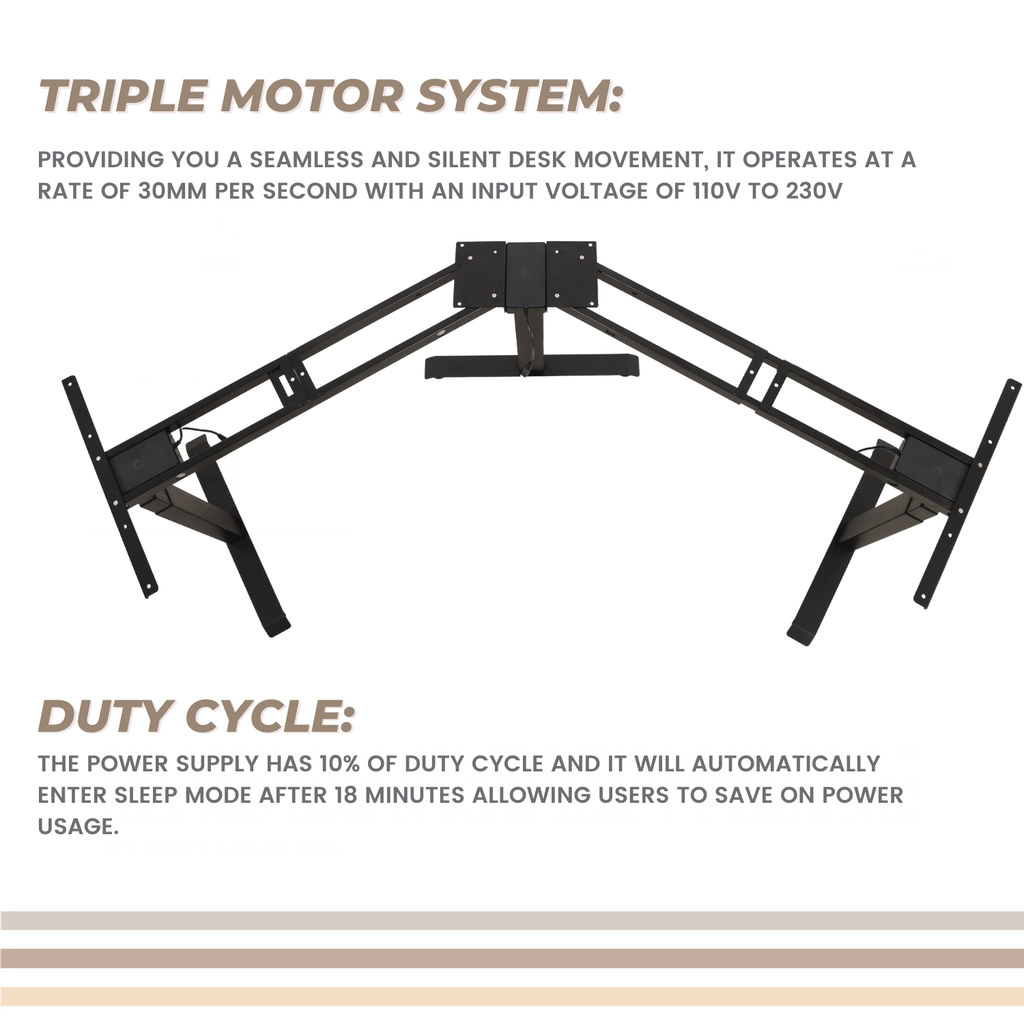 TRIPLE MOTOR SYSTEM:

PROVIDING YOU A SEAMLESS AND SILENT DESK MOVEMENT, IT OPERATES AT A RATE OF 30MM PER SECOND WITH AN INPUT VOLTAGE OF 110V TO 230V

DUTY CYCLE:

THE POWER SUPPLY HAS 10% OF DUTY CYCLE AND IT WILL AUTOMATICALLY ENTER SLEEP MODE AFTER 18 MINUTES ALLOWING USERS TO SAVE ON POWER USAGE.