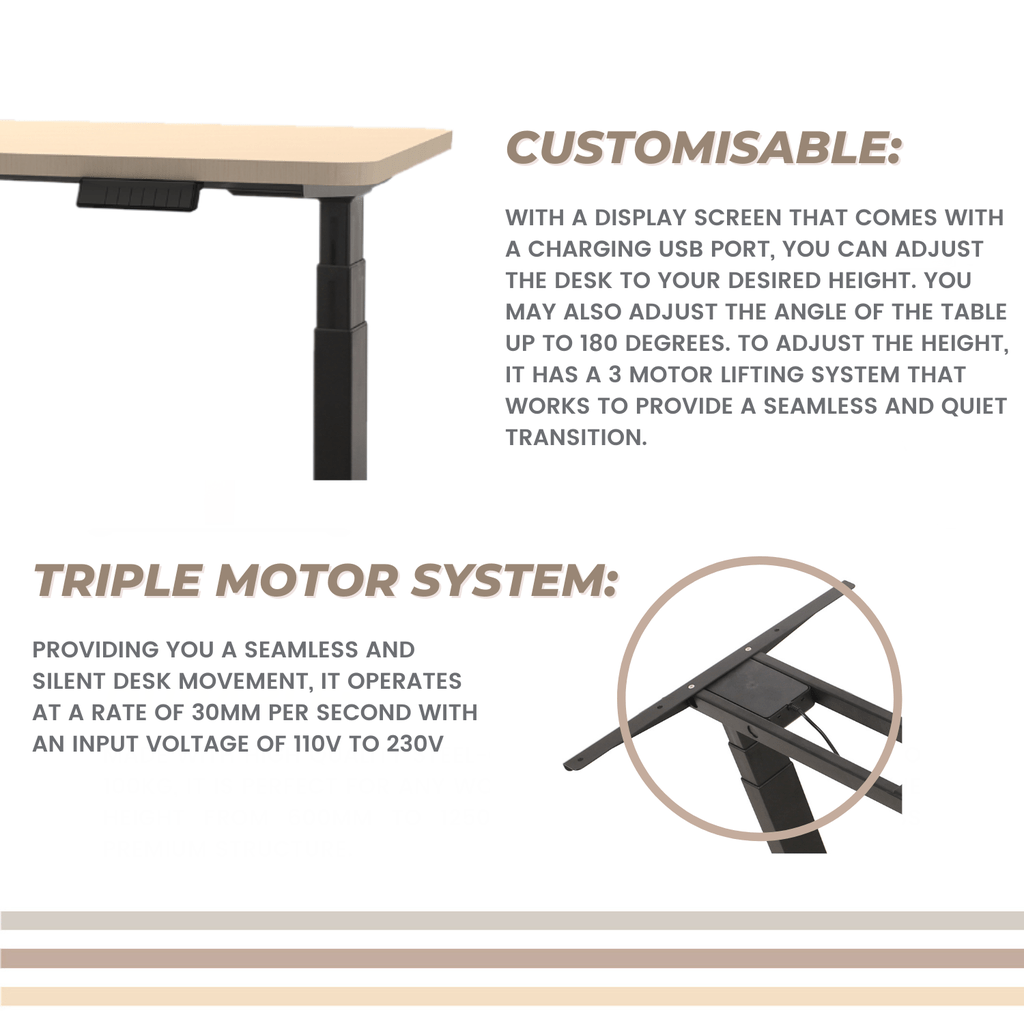 CUSTOMISABLE:

WITH A DISPLAY SCREEN THAT COMES WITH A CHARGING USB PORT, YOU CAN ADJUST THE DESK TO YOUR DESIRED HEIGHT. YOU MAY ALSO ADJUST THE ANGLE OF THE TABLE UP TO 180 DEGREES. TO ADJUST THE HEIGHT, IT HAS A 3 MOTOR LIFTING SYSTEM THAT WORKS TO PROVIDE A SEAMLESS AND QUIET TRANSITION.

TRIPLE MOTOR SYSTEM:

PROVIDING YOU A SEAMLESS AND SILENT DESK MOVEMENT, IT OPERATES AT A RATE OF 30MM PER SECOND WITH AN INPUT VOLTAGE OF 110V TO 230V