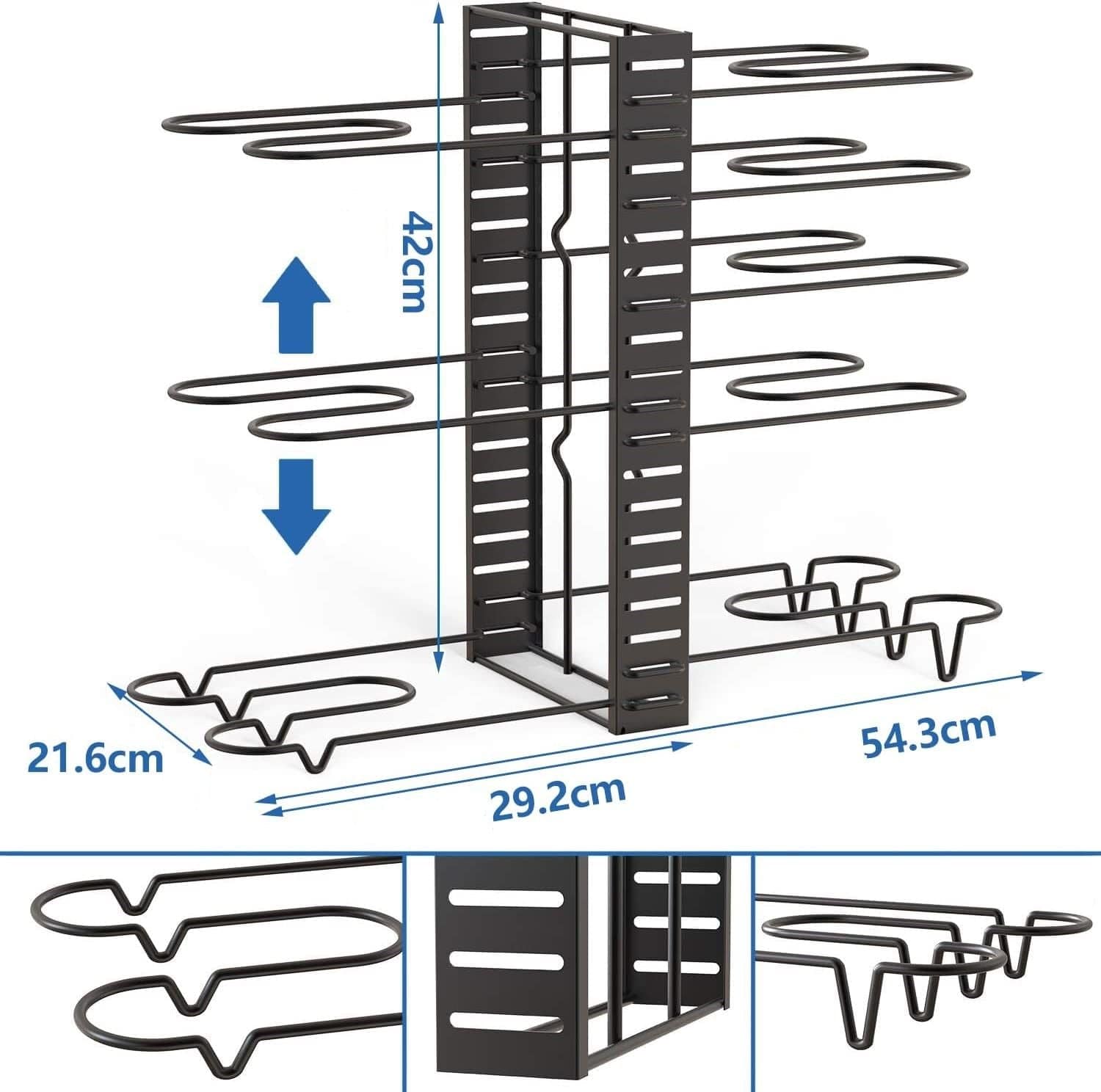 42cm

21.6cm

29.2cm

54.3cm