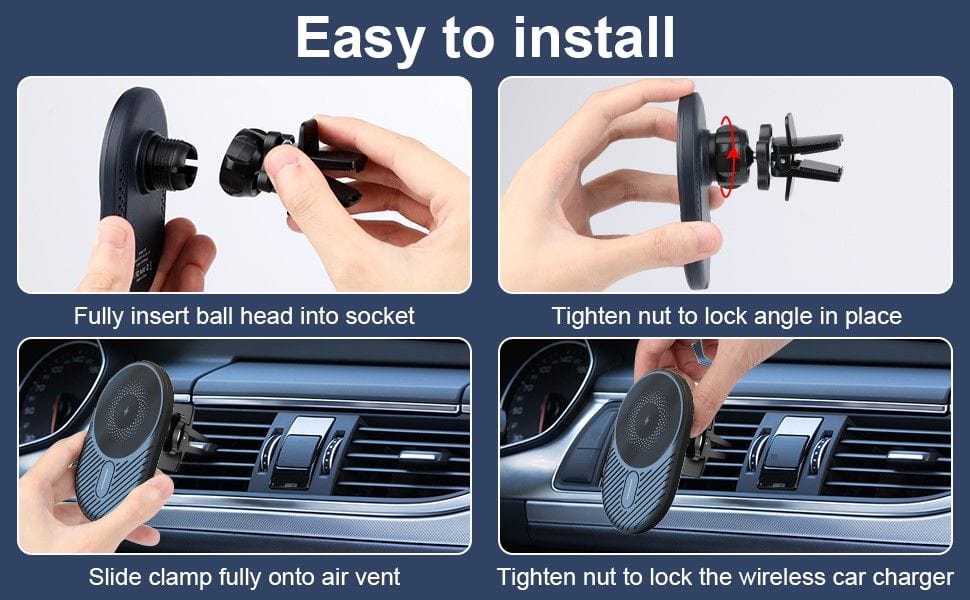 Easy to install

Fully insert ball head into socket

Tighten nut to lock angle in place

Slide clamp fully onto air vent

Tighten nut to lock the wireless car charger