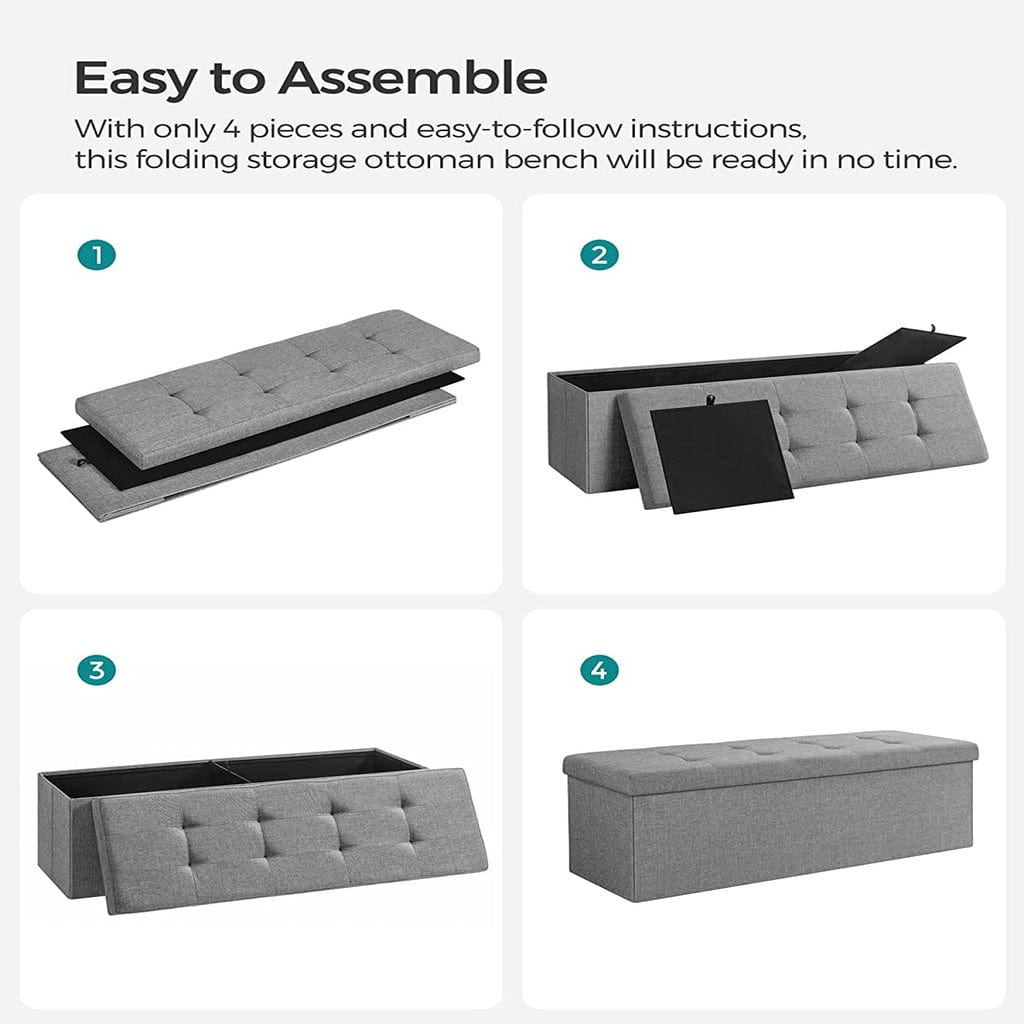 Easy to Assemble

With only 4 pieces and easy-to-follow instructions, this folding storage ottoman bench will be ready in no time.

1

2

3

4