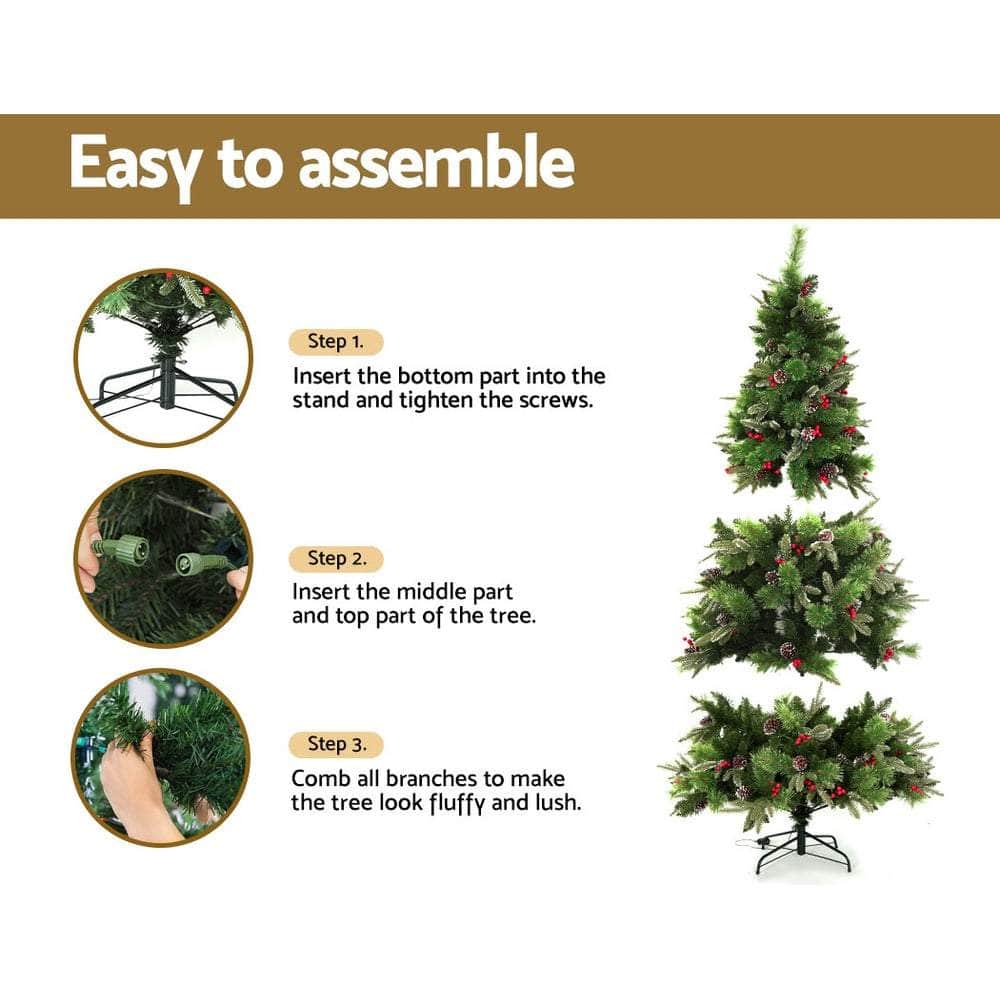 Easy to assemble

Step 1.

Insert the bottom part into the stand and tighten the screws.

Step 2.

Insert the middle part and top part of the tree.

Step 3.

Comb all branches to make the tree look fluffy and lush.