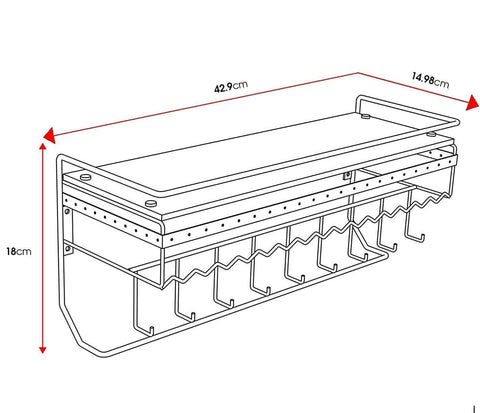 42.9cm

14.98cm

18cm