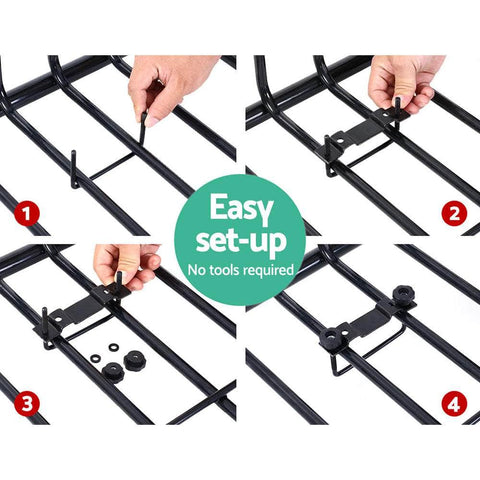 1

2

Easy set-up

No tools required

3

4