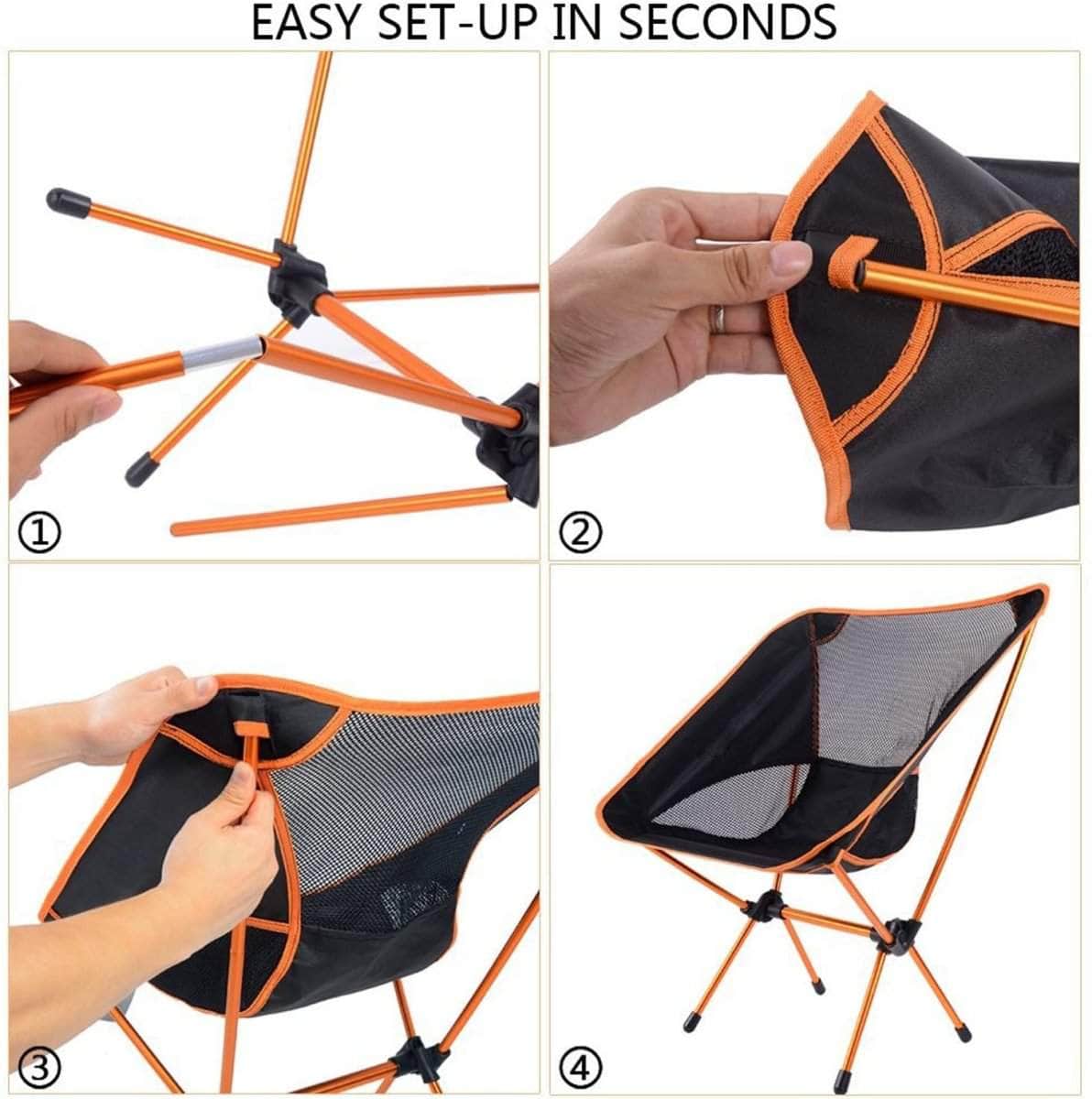 EASY SET-UP IN SECONDS

①

②

③

④