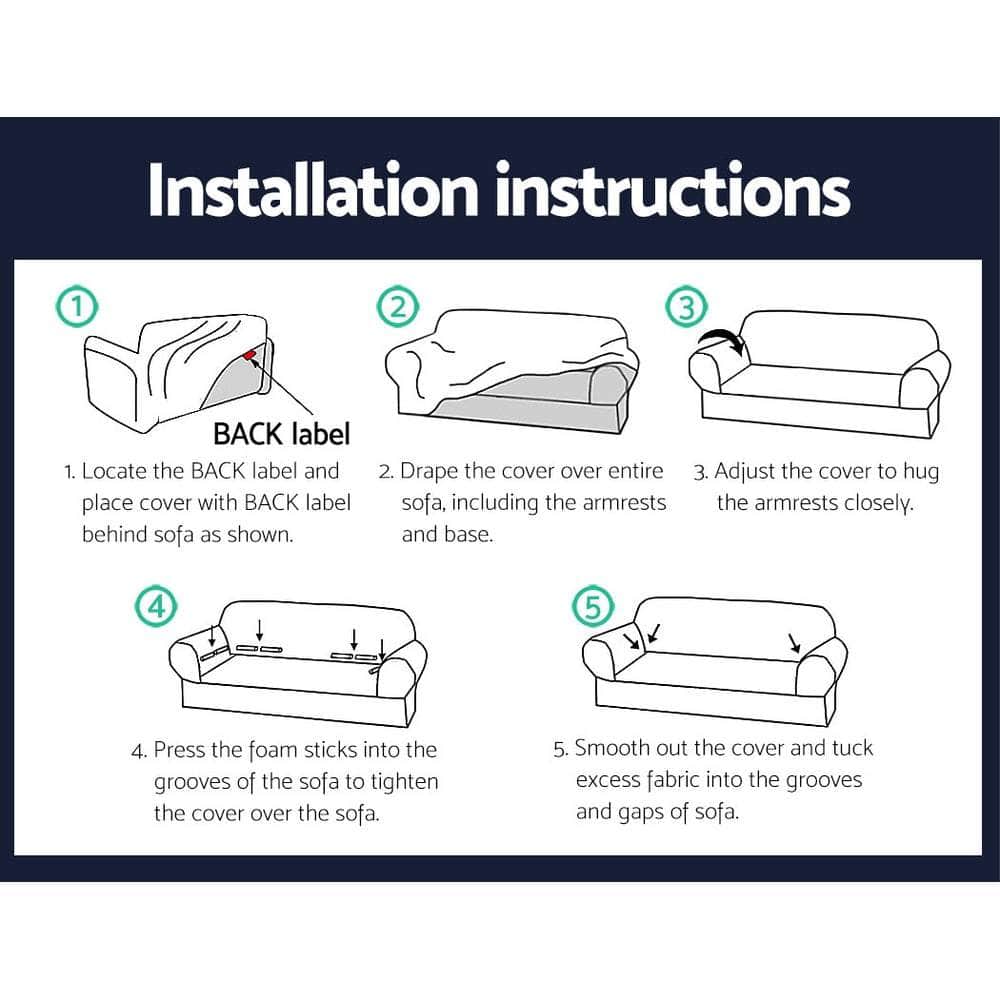 Installation instructions

①

BACK label

1. Locate the BACK label and place cover with BACK label behind sofa as shown.

②

2. Drape the cover over entire sofa, including the armrests and base.

③

3. Adjust the cover to hug the armrests closely.

④

4. Press the foam sticks into the grooves of the sofa to tighten the cover over the sofa.

⑤

5. Smooth out the cover and tuck excess fabric into the grooves and gaps of sofa.