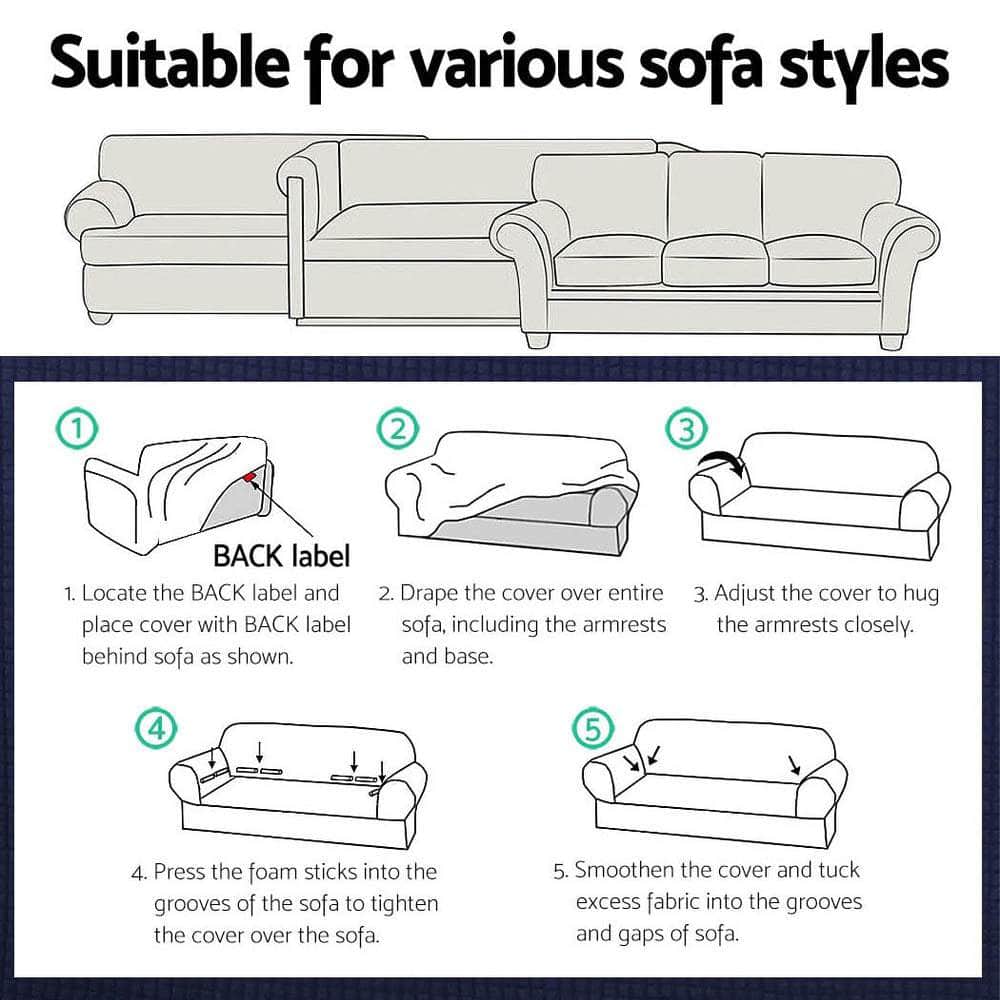 Suitable for various sofa styles

1

BACK label

1. Locate the BACK label and place cover with BACK label behind sofa as shown.

2

2. Drape the cover over entire sofa, including the armrests and base.

3

3. Adjust the cover to hug the armrests closely.

4

4. Press the foam sticks into the grooves of the sofa to tighten the cover over the sofa.

5

5. Smoothen the cover and tuck excess fabric into the grooves and gaps of sofa.