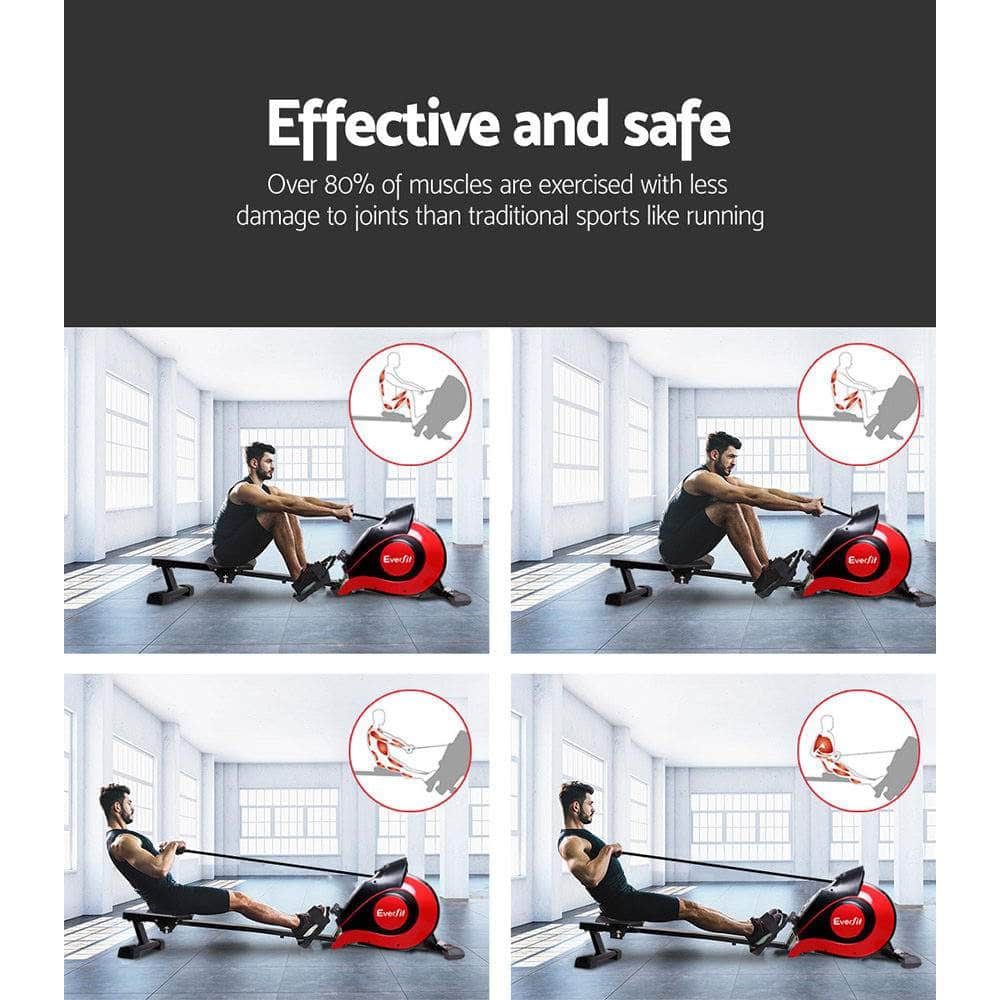 Effective and safe

Over 80% of muscles are exercised with less damage to joints than traditional sports like running

Everfit

Everfit

Everfit

Everfit