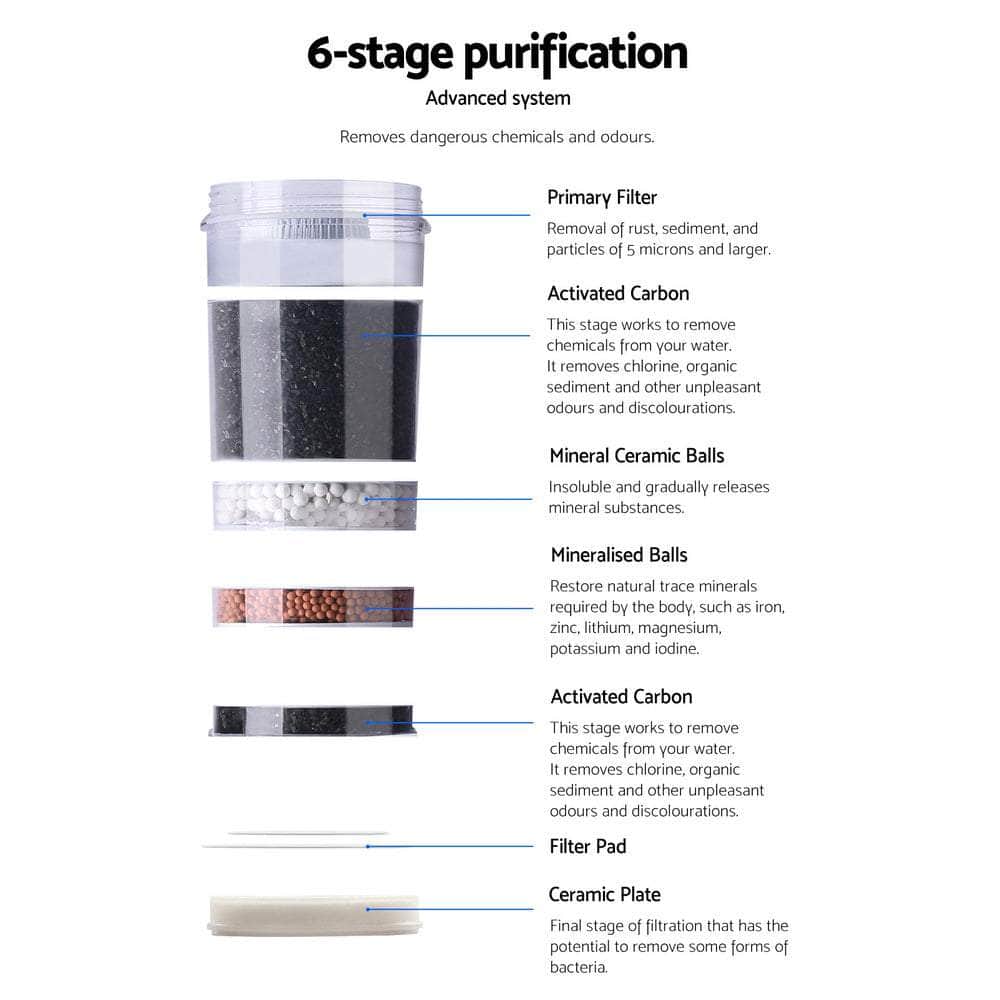 6-stage purification

Advanced system

Removes dangerous chemicals and odours.

Primary Filter

Removal of rust, sediment, and particles of 5 microns and larger.

Activated Carbon

This stage works to remove chemicals from your water. It removes chlorine, organic sediment and other unpleasant odours and discolourations.

Mineral Ceramic Balls

Insoluble and gradually releases mineral substances.

Mineralised Balls

Restore natural trace minerals required by the body, such as iron, zinc, lithium, magnesium, potassium and iodine.

Activated Carbon

This stage works to remove chemicals from your water. It removes chlorine, organic sediment and other unpleasant odours and discolourations.

Filter Pad

Ceramic Plate

Final stage of filtration that has the potential to remove some forms of bacteria.