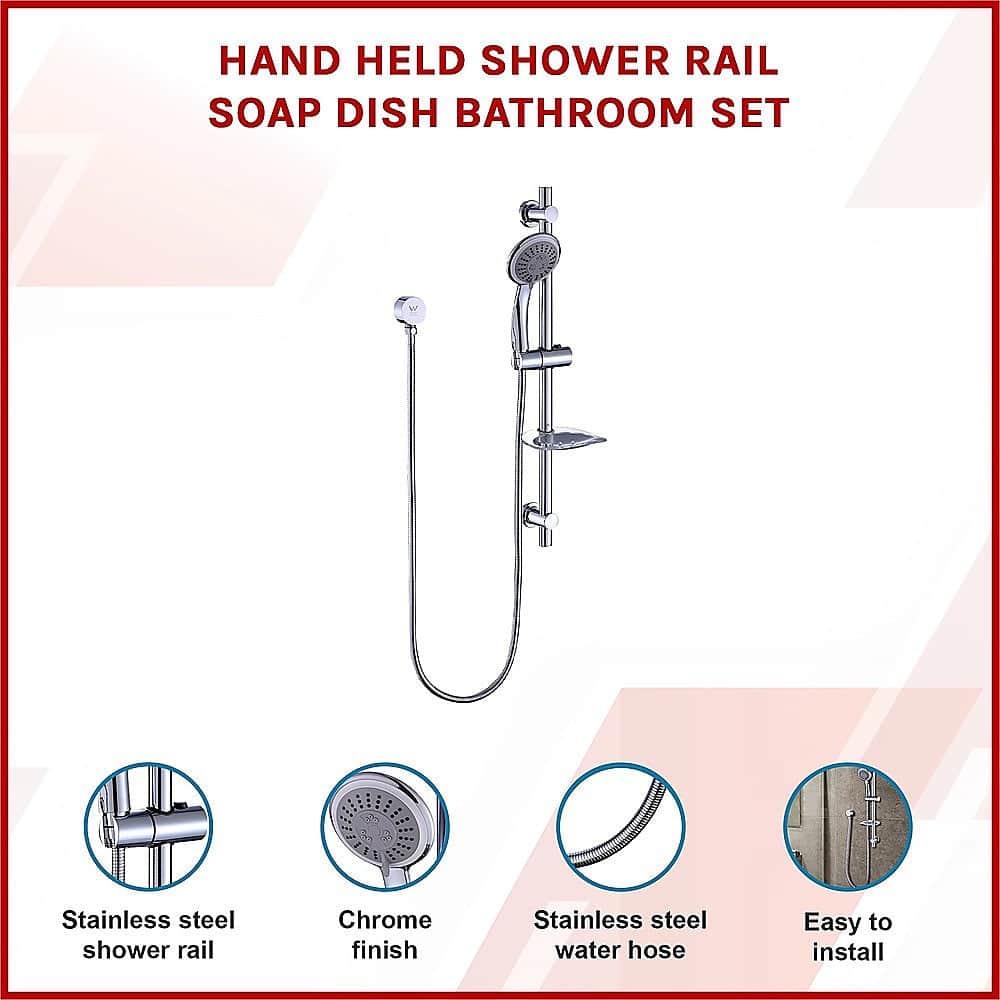 HAND HELD SHOWER RAIL SOAP DISH BATHROOM SET

Stainless steel shower rail

Chrome finish

Stainless steel water hose

Easy to install