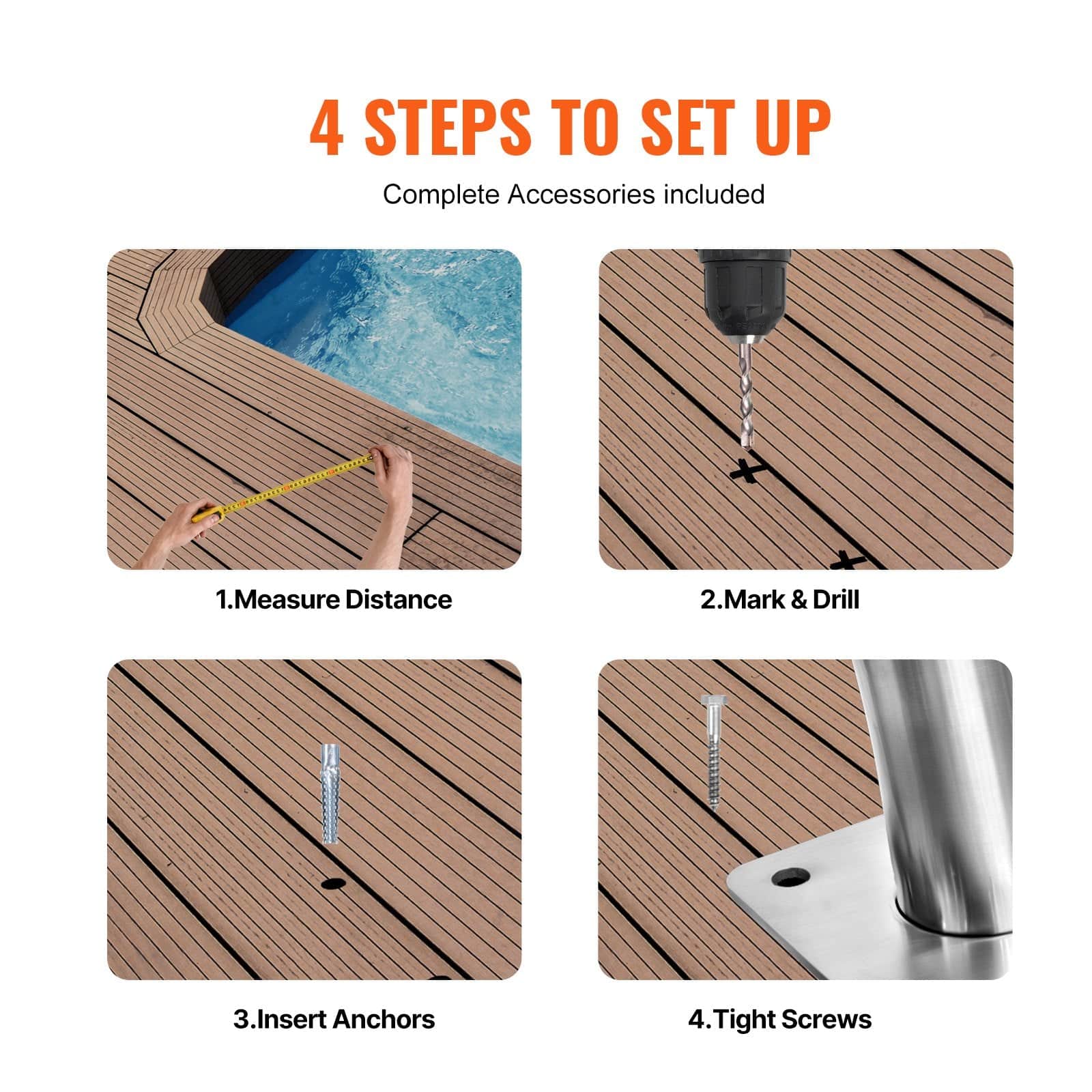 4 STEPS TO SET UP

Complete Accessories included

1.Measure Distance

2.Mark & Drill

3.Insert Anchors

4.Tight Screws