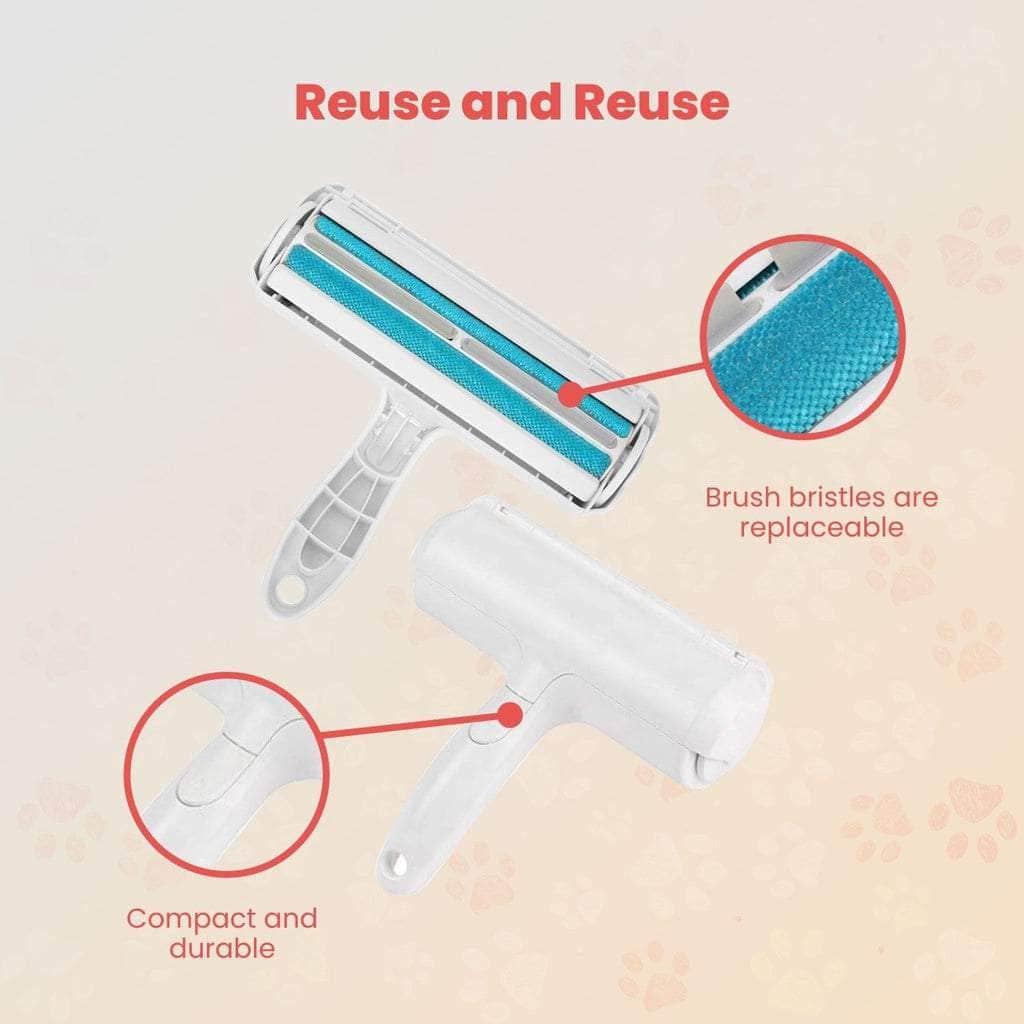 Reuse and Reuse

Brush bristles are replaceable

Compact and durable