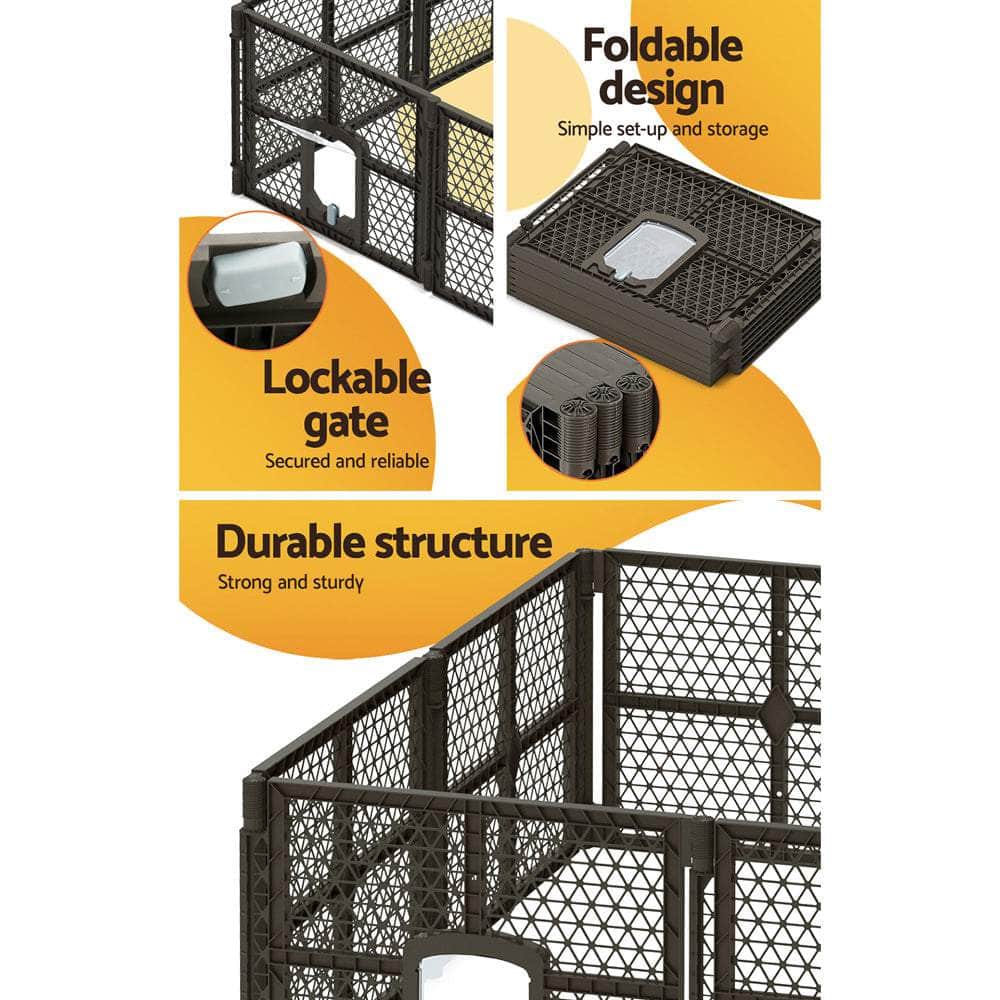 Foldable design
Simple set-up and storage

Lockable gate
Secured and reliable

Durable structure
Strong and sturdy