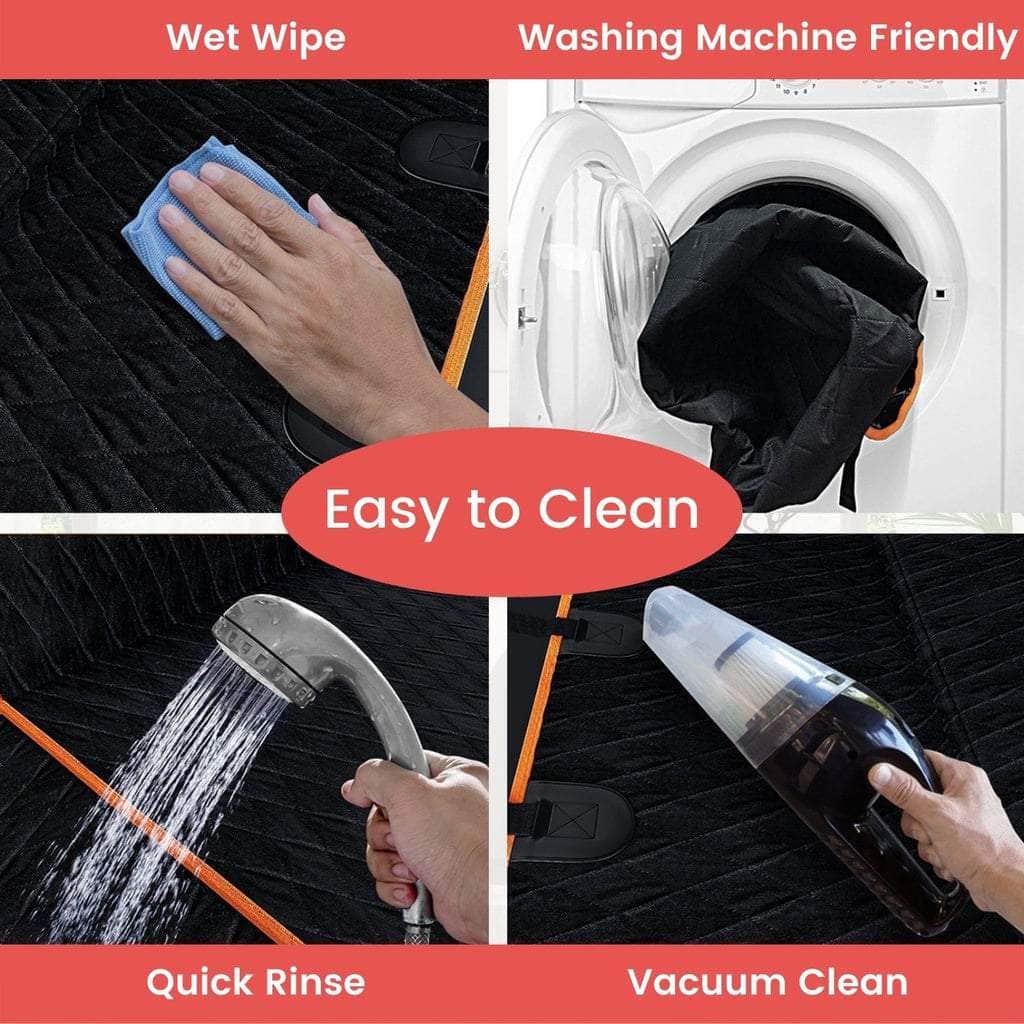 Wet Wipe

Washing Machine Friendly

Easy to Clean

Quick Rinse

Vacuum Clean