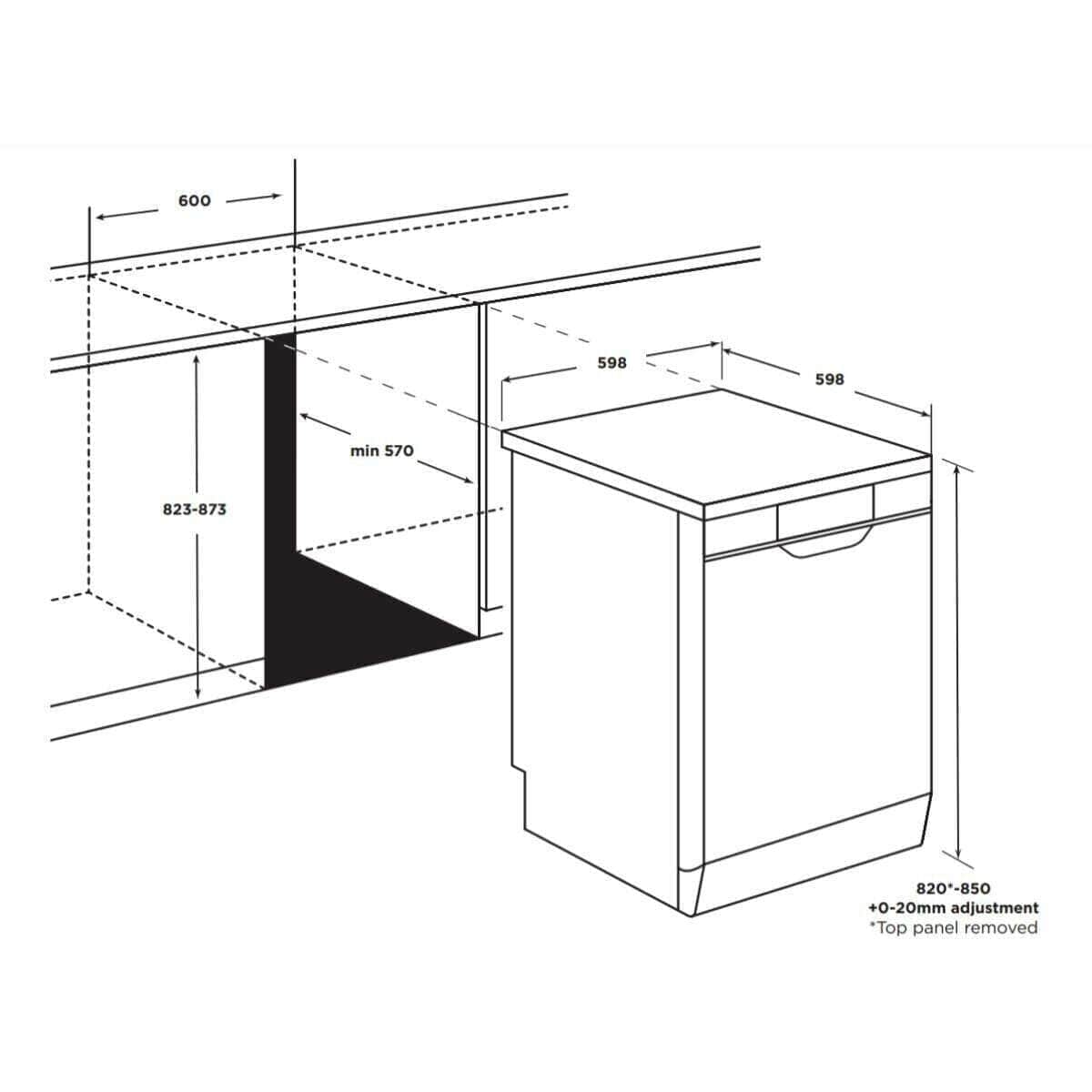 600

598

598

min 570

823-873

820*-850
+0-20mm adjustment
*Top panel removed