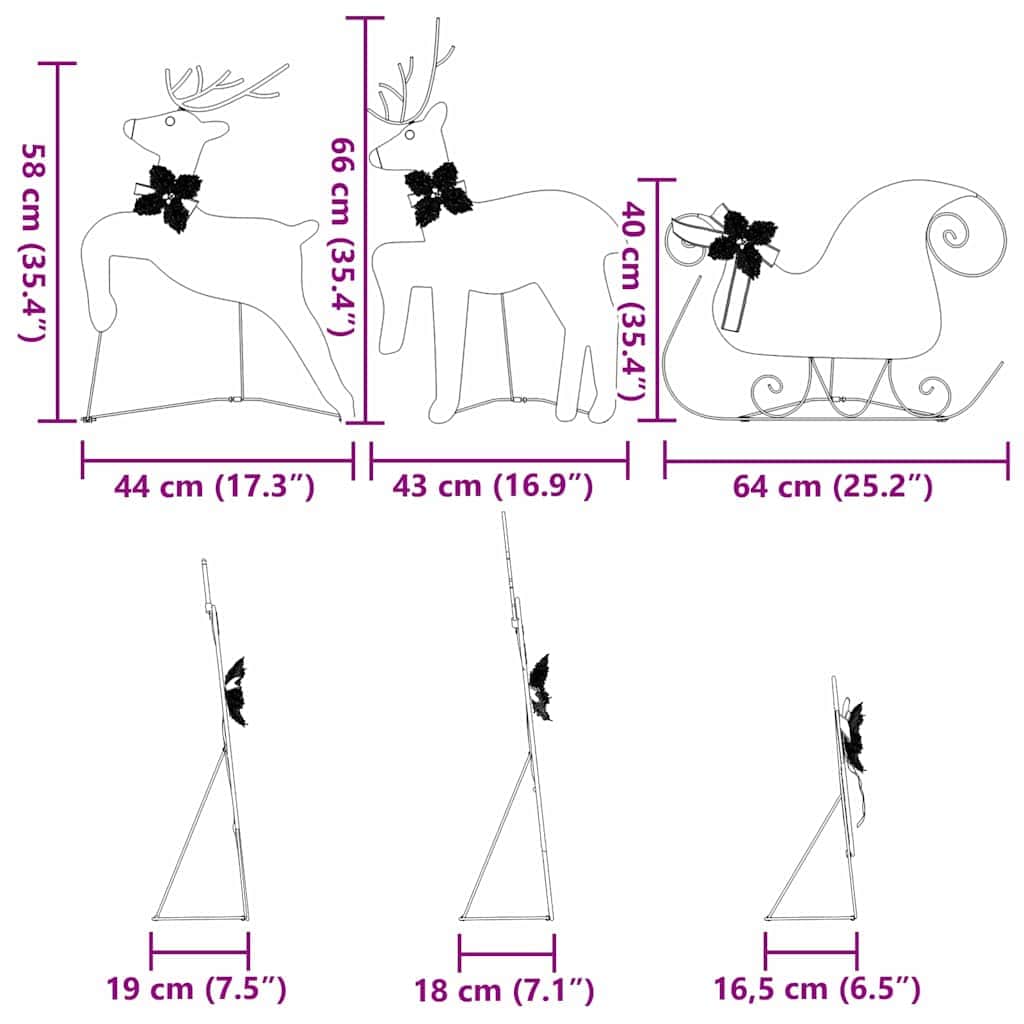 58 cm (35.4″)

66 cm (35.4″)

40 cm (35.4″)

44 cm (17.3″)

43 cm (16.9″)

64 cm (25.2″)

19 cm (7.5″)

18 cm (7.1″)

16,5 cm (6.5″)