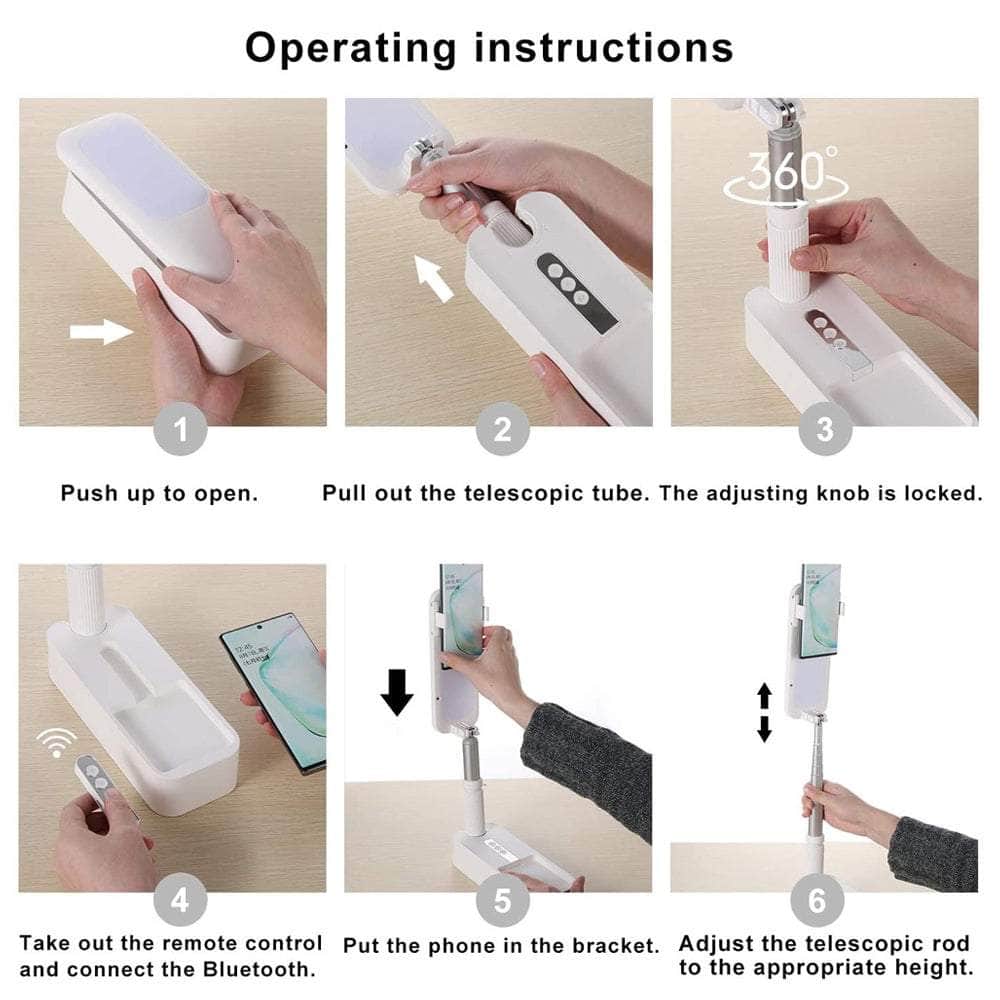 Operating instructions

360°

1

2

3

Push up to open.

Pull out the telescopic tube. The adjusting knob is locked.

4

5

6

Take out the remote control and connect the Bluetooth.

Put the phone in the bracket.

Adjust the telescopic rod to the appropriate height.