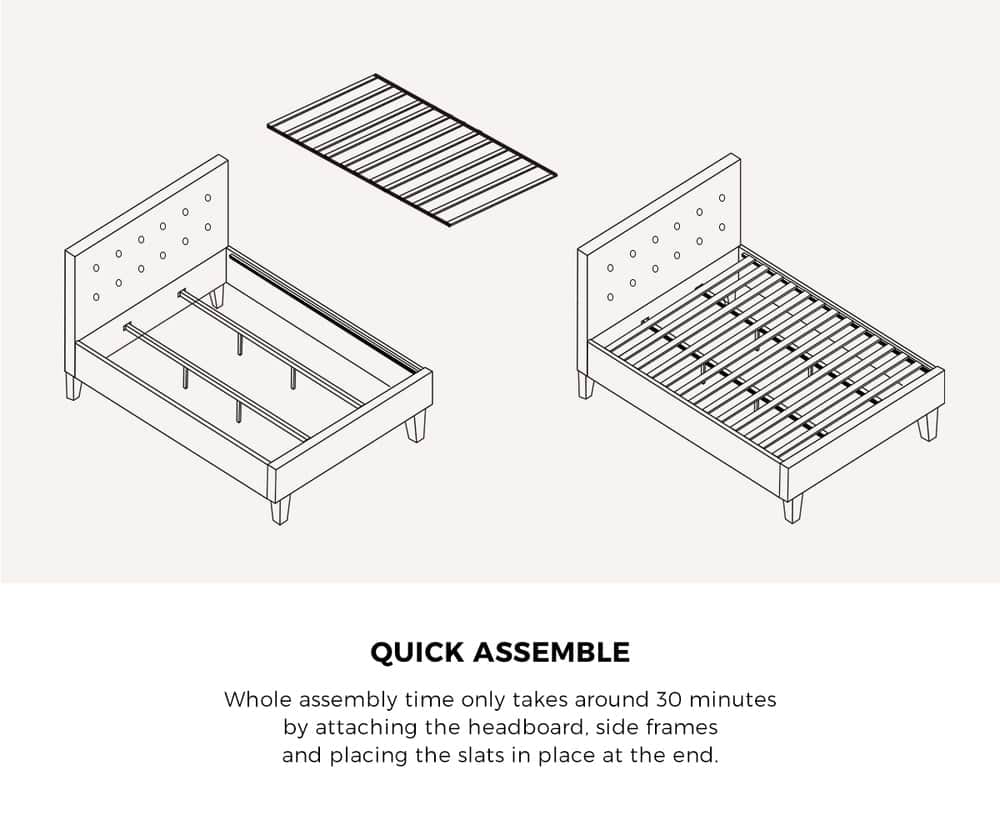 QUICK ASSEMBLE

Whole assembly time only takes around 30 minutes by attaching the headboard, side frames and placing the slats in place at the end.