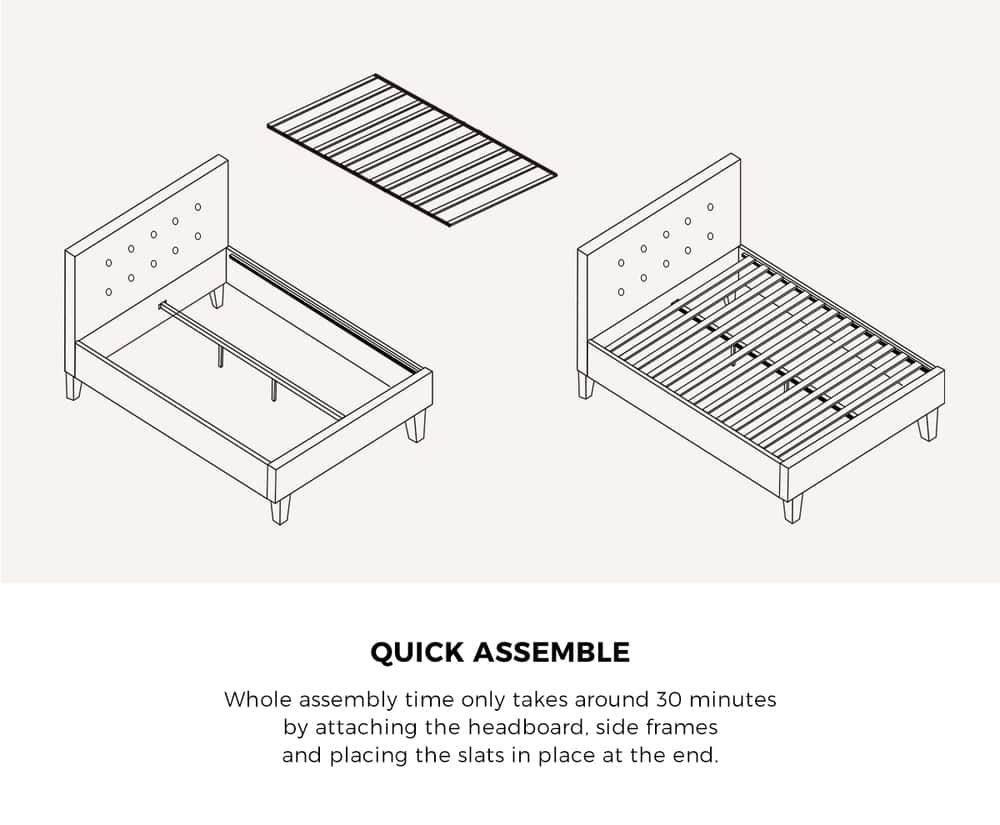 QUICK ASSEMBLE

Whole assembly time only takes around 30 minutes by attaching the headboard, side frames and placing the slats in place at the end.