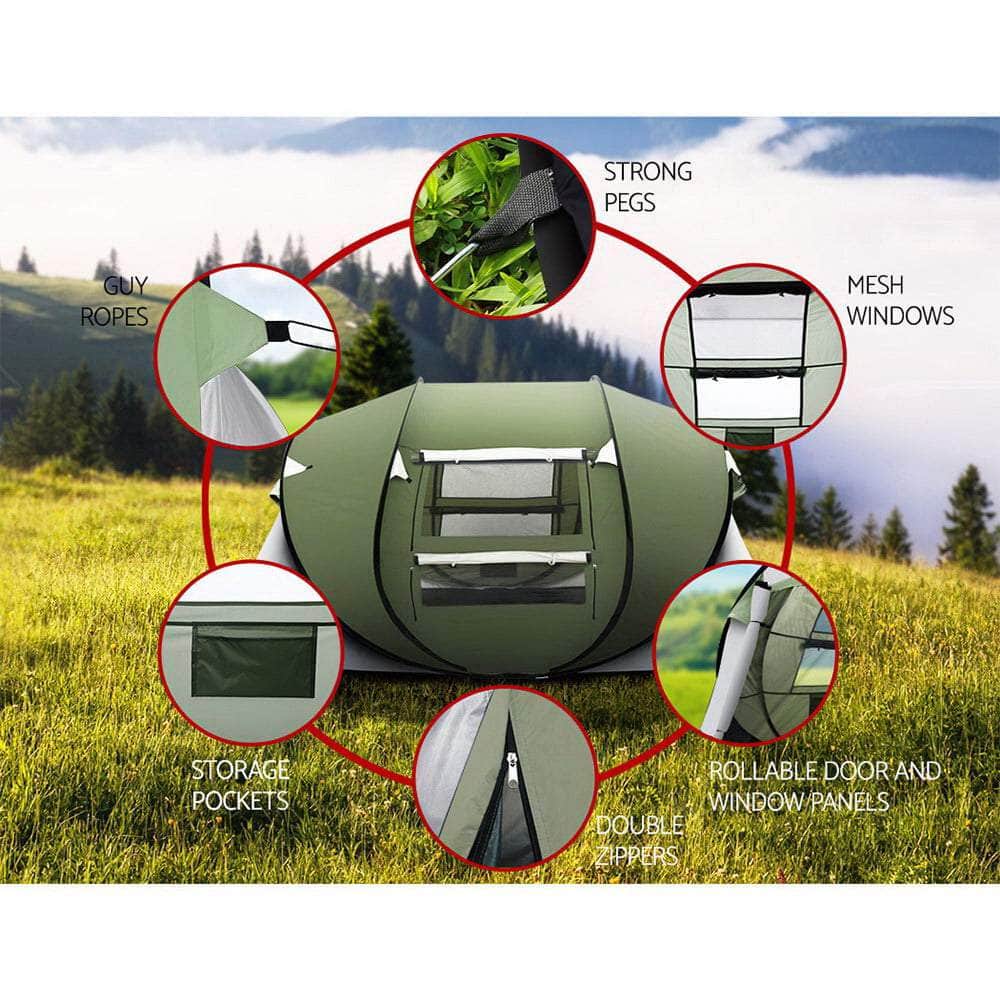 STRONG PEGS

GUY ROPES

MESH WINDOWS

STORAGE POCKETS

ROLLABLE DOOR AND WINDOW PANELS

DOUBLE ZIPPERS