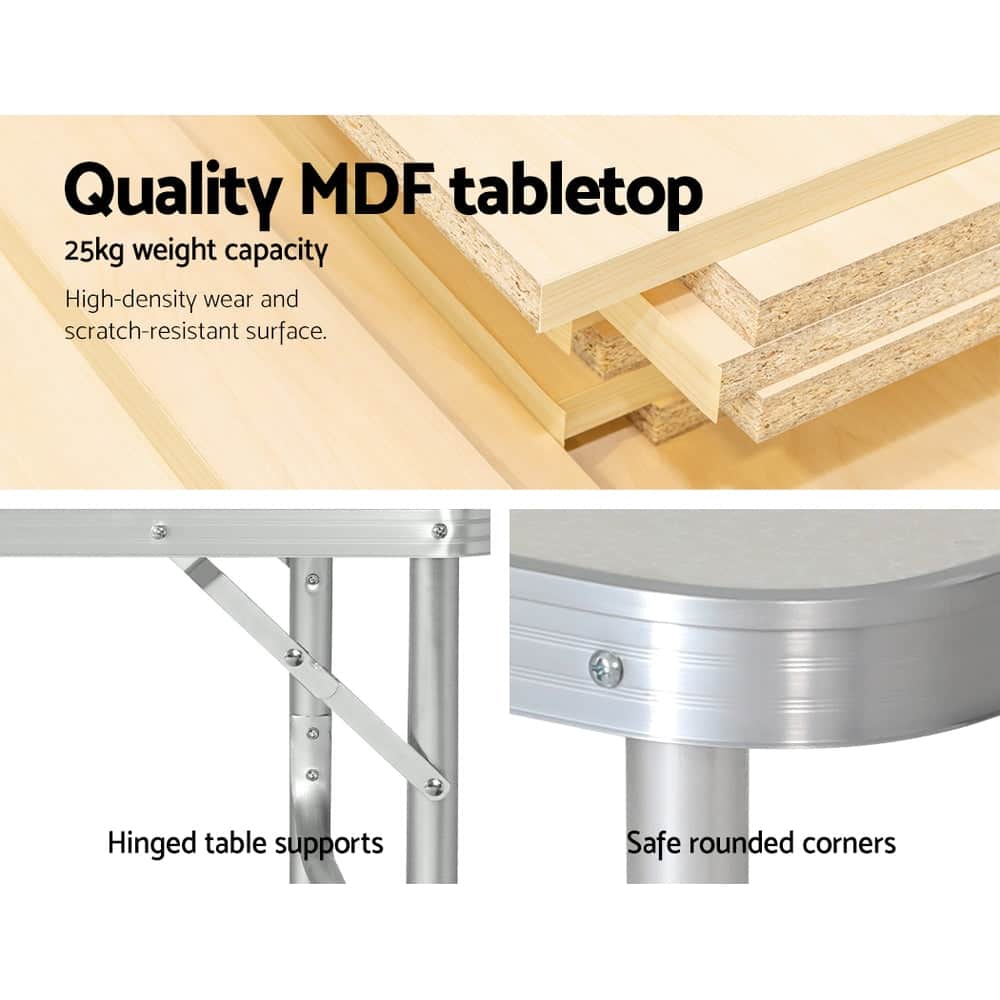 Quality MDF tabletop

25kg weight capacity

High-density wear and scratch-resistant surface.

Hinged table supports

Safe rounded corners