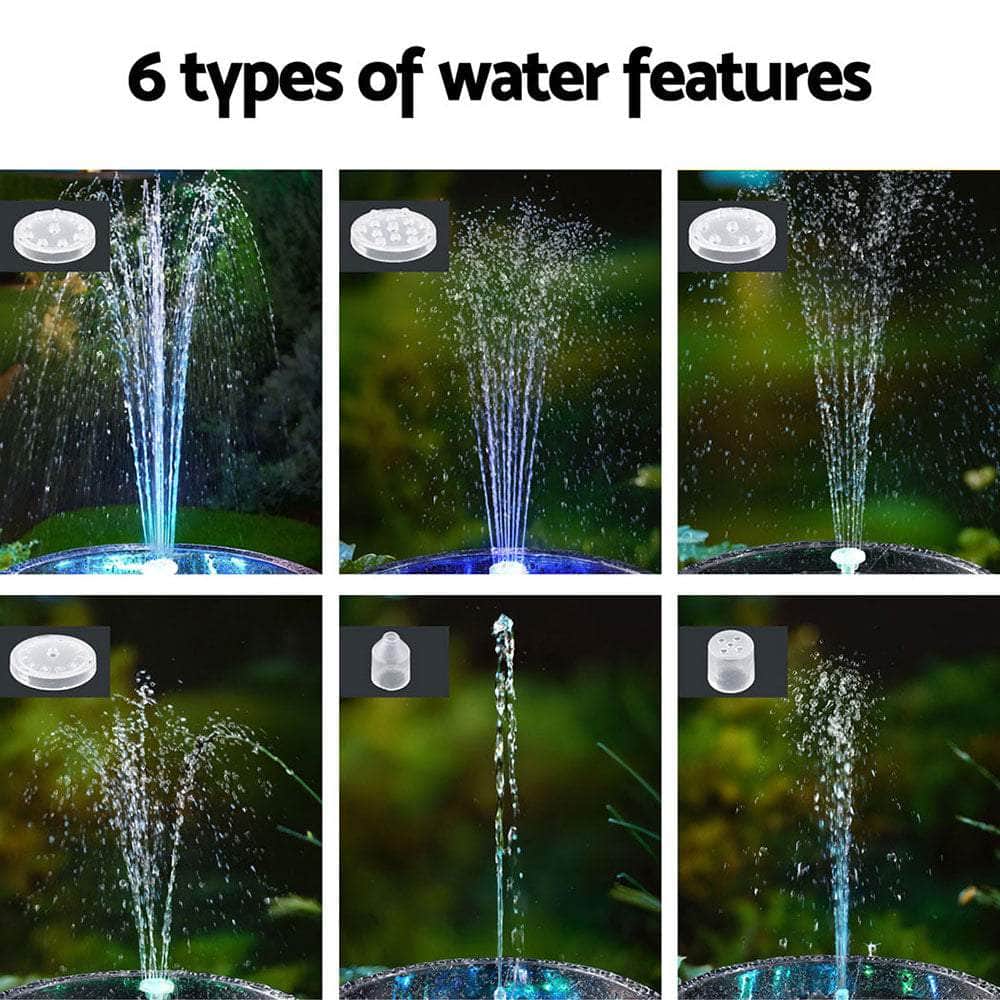 6 types of water features