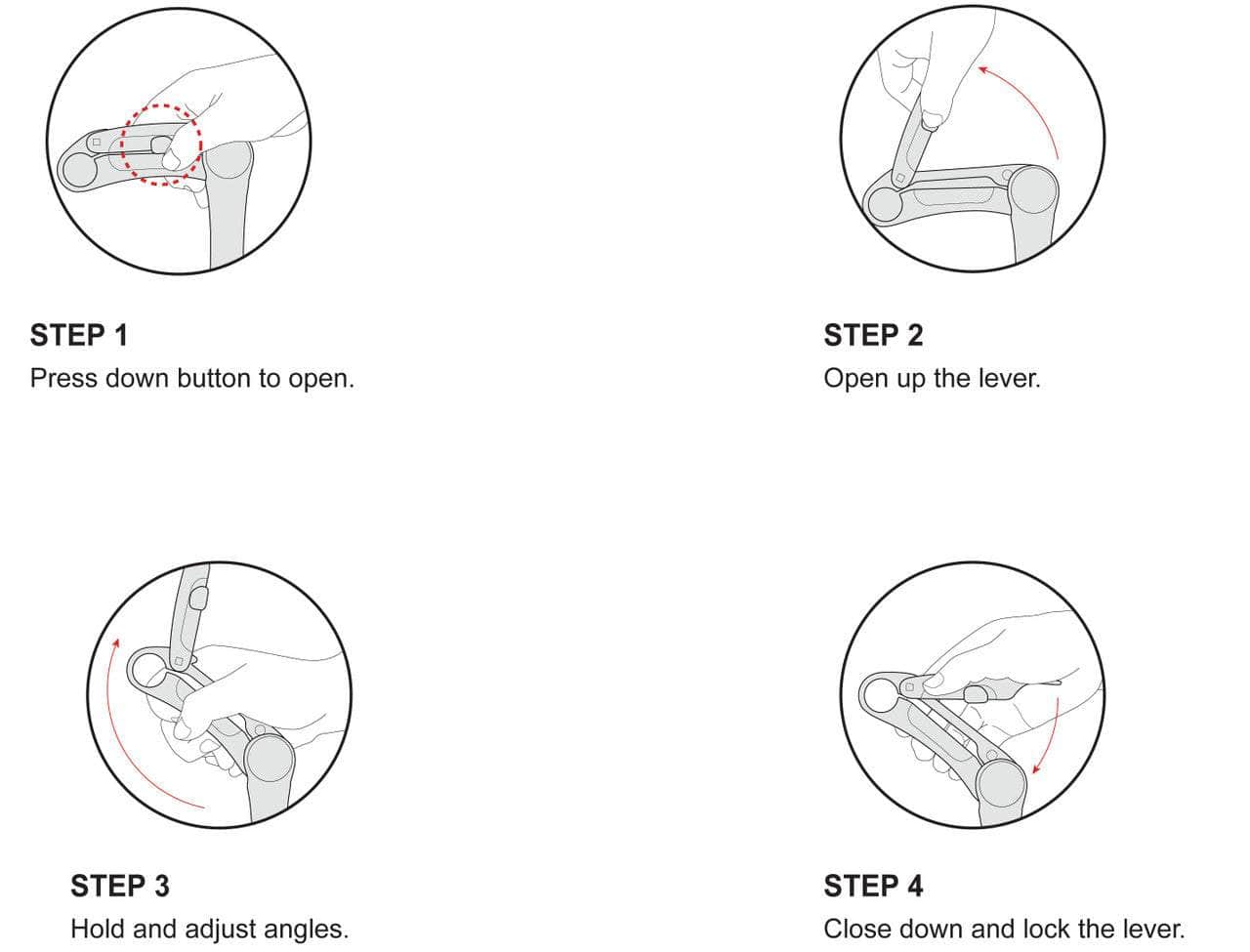 STEP 1
Press down button to open.

STEP 2
Open up the lever.

STEP 3
Hold and adjust angles.

STEP 4
Close down and lock the lever.