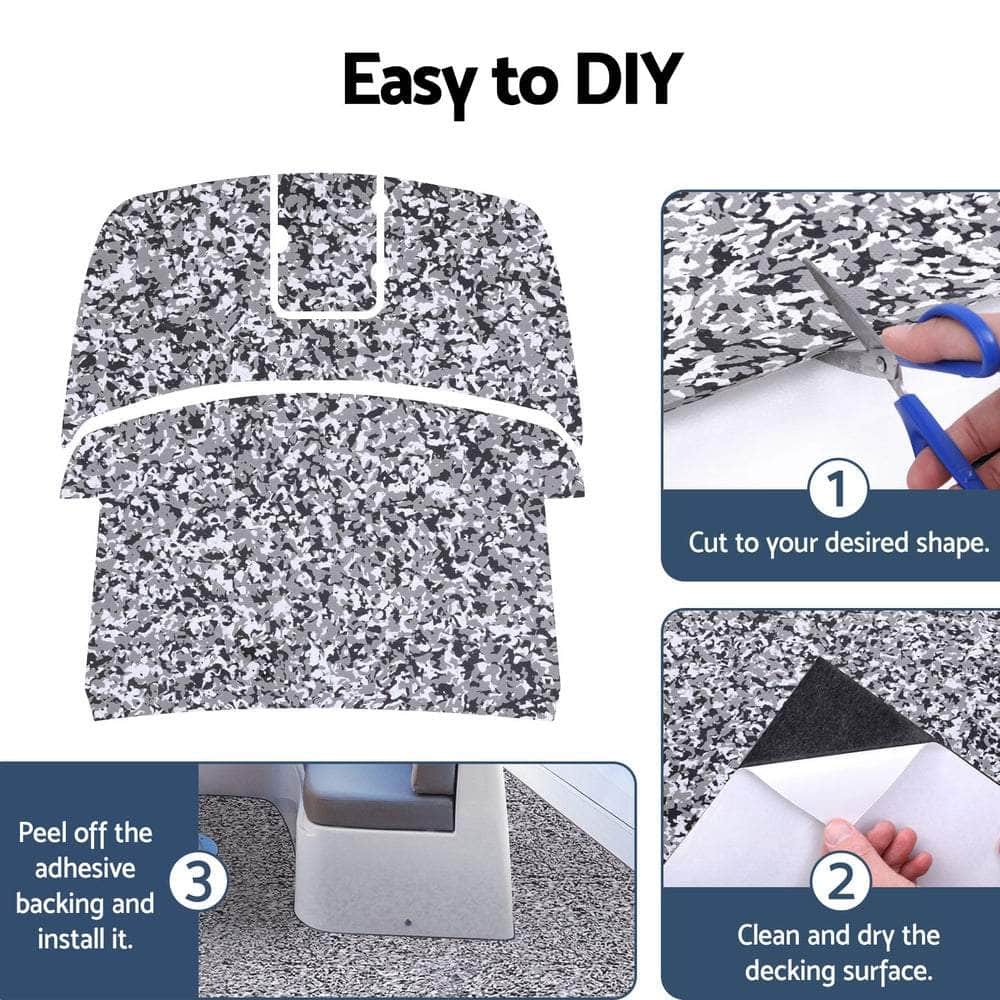 Easy to DIY

1
Cut to your desired shape.

2
Clean and dry the decking surface.

3
Peel off the adhesive backing and install it.