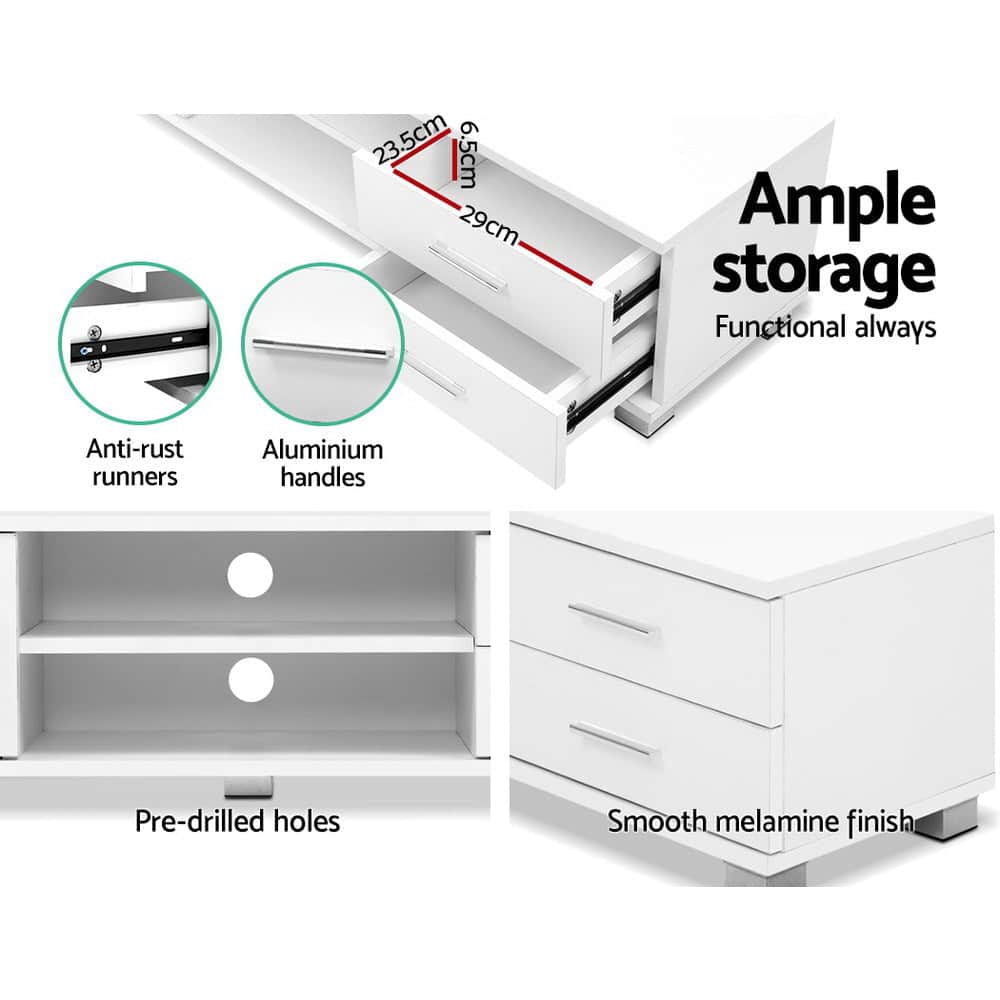 23.5cm
6.5cm
29cm

Ample storage
Functional always

Anti-rust runners

Aluminium handles

Pre-drilled holes

Smooth melamine finish