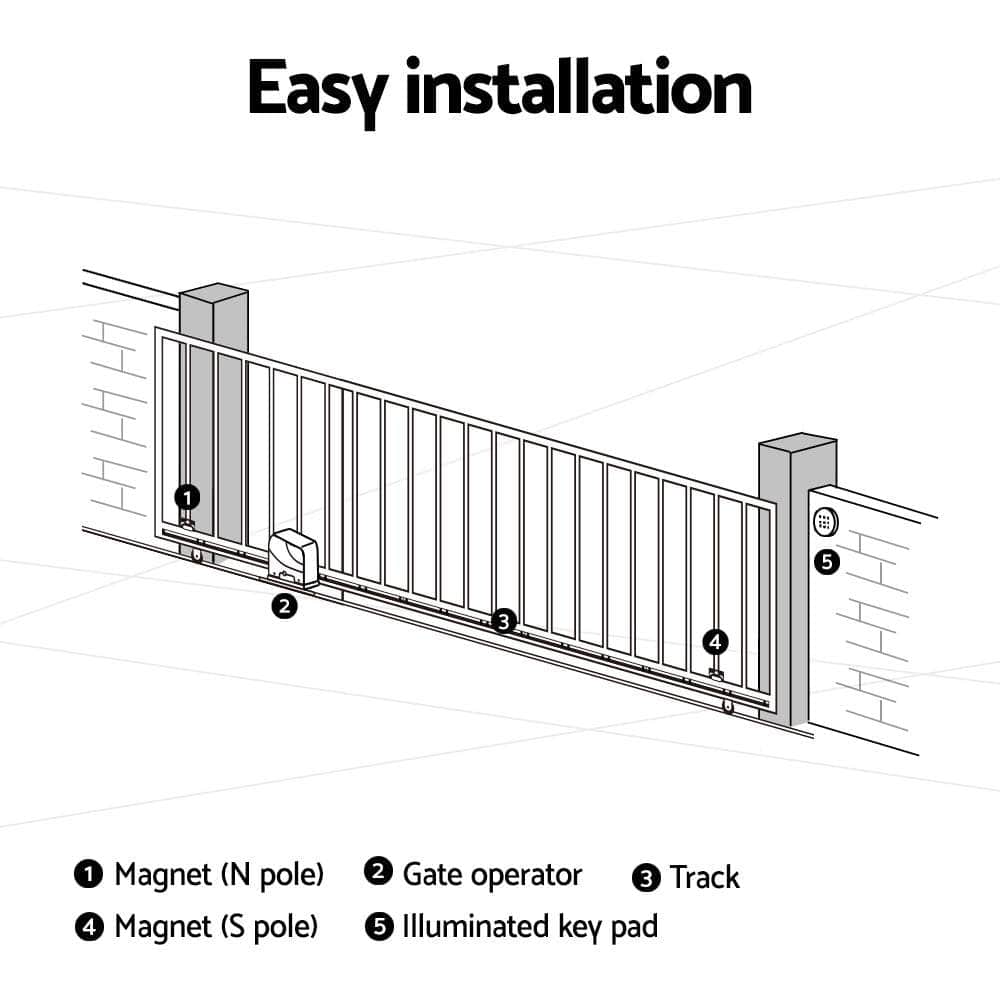 Easy installation

1
2
3
4
5

1 Magnet (N pole) 2 Gate operator 3 Track
4 Magnet (S pole) 5 Illuminated key pad