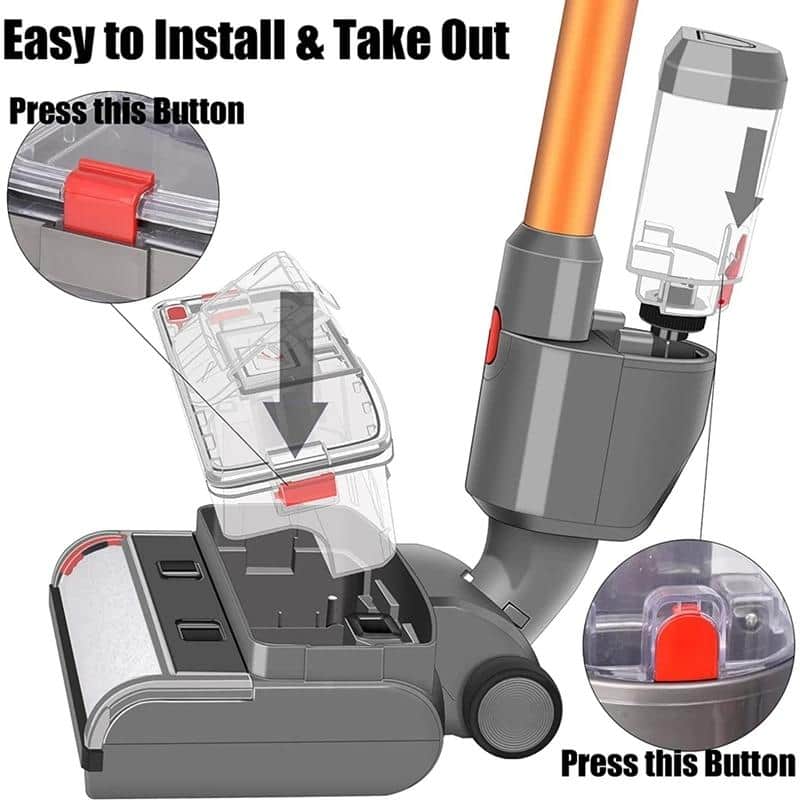 Easy to Install & Take Out

Press this Button

Press this Button