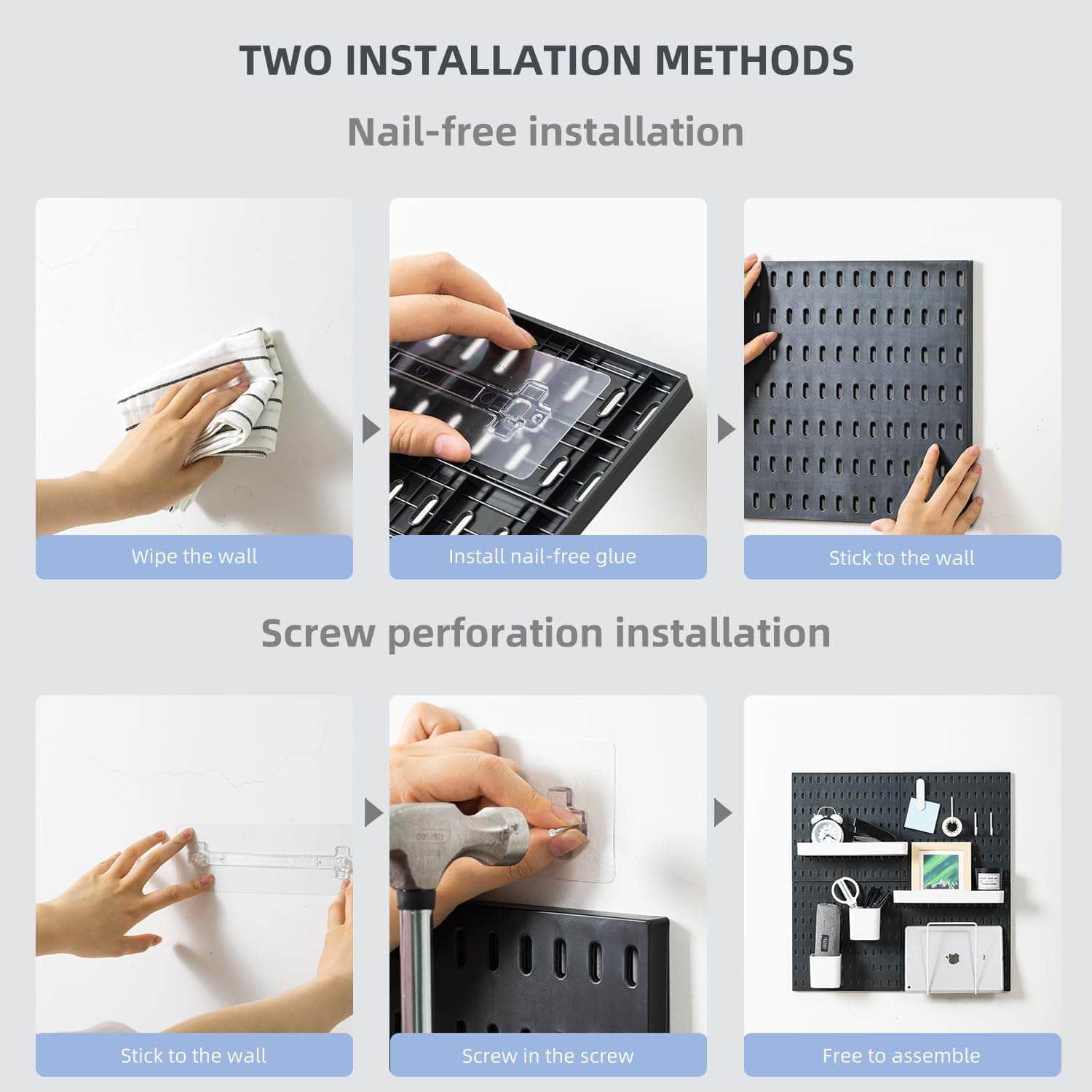 TWO INSTALLATION METHODS

Nail-free installation

Wipe the wall

Install nail-free glue

Stick to the wall

Screw perforation installation

Stick to the wall

Screw in the screw

Free to assemble