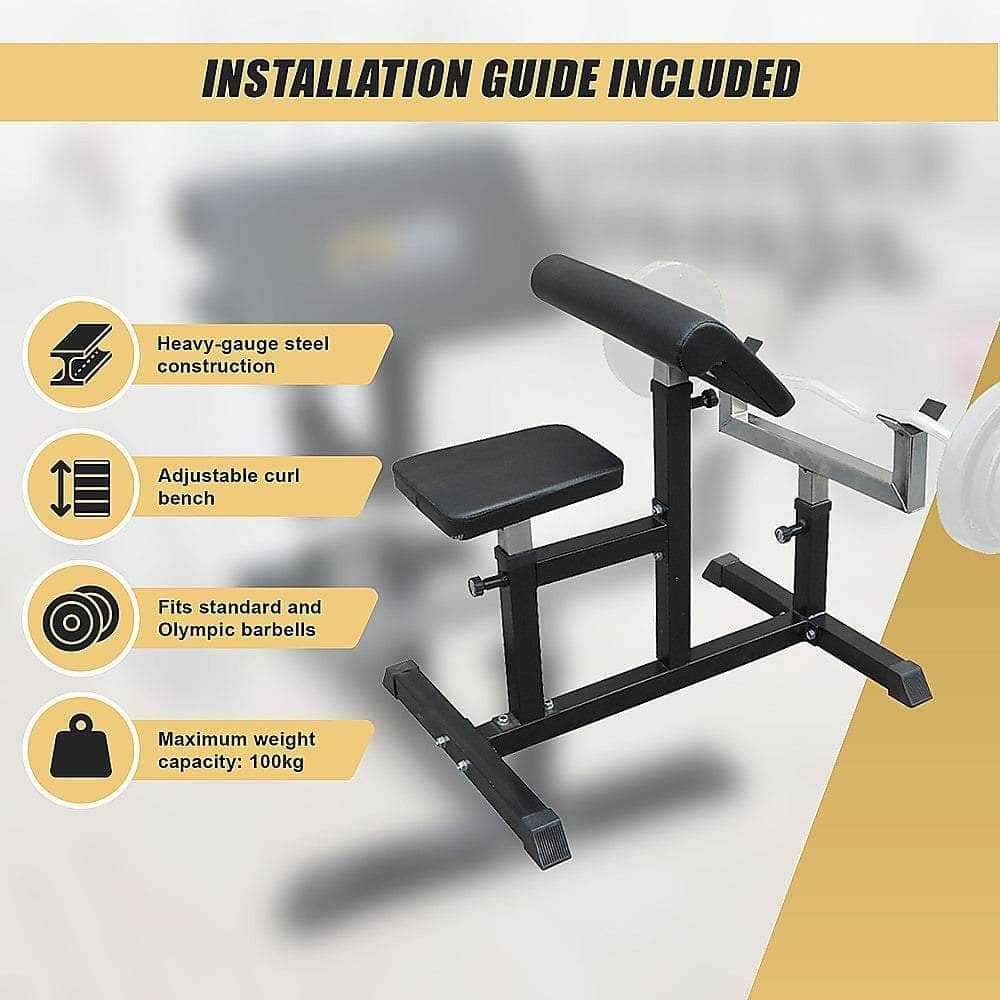 INSTALLATION GUIDE INCLUDED

Heavy-gauge steel construction

Adjustable curl bench

Fits standard and Olympic barbells

Maximum weight capacity: 100kg