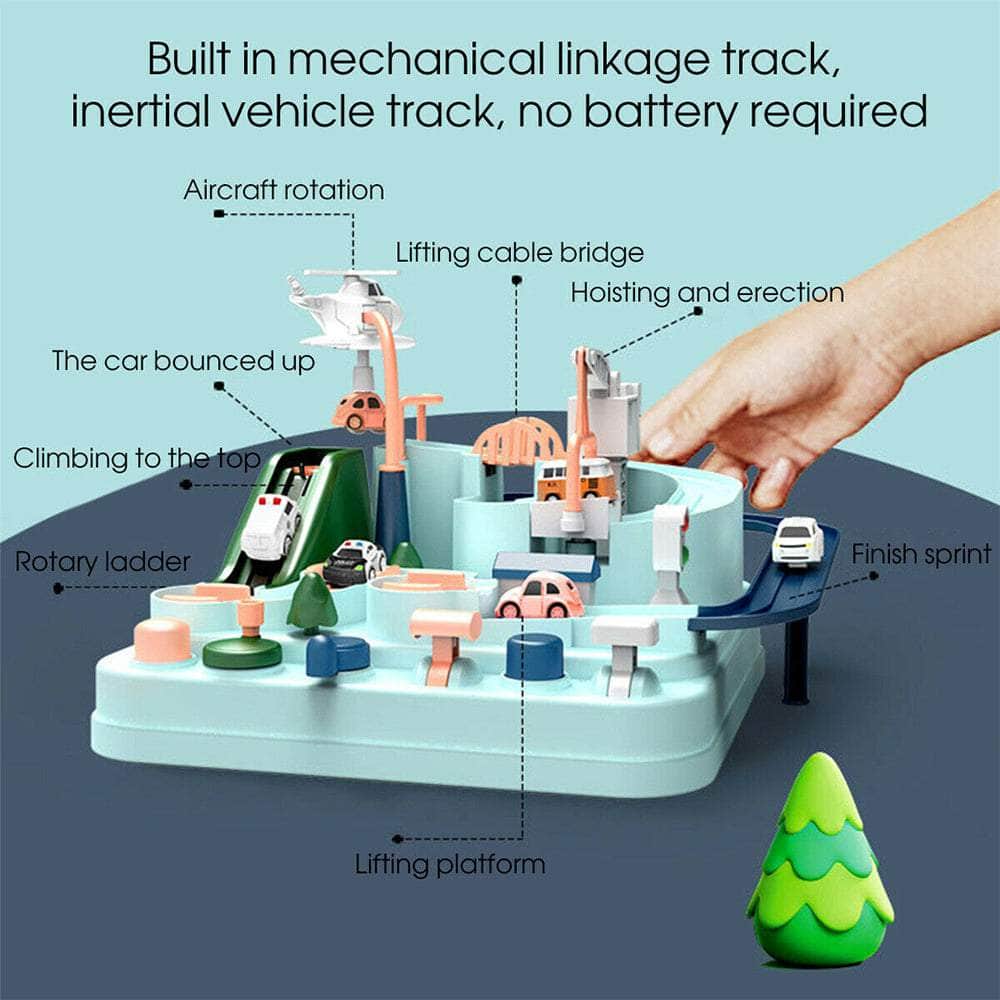 Built in mechanical linkage track, inertial vehicle track, no battery required

Aircraft rotation

Lifting cable bridge

Hoisting and erection

The car bounced up

Climbing to the top

Rotary ladder

Finish sprint

Lifting platform