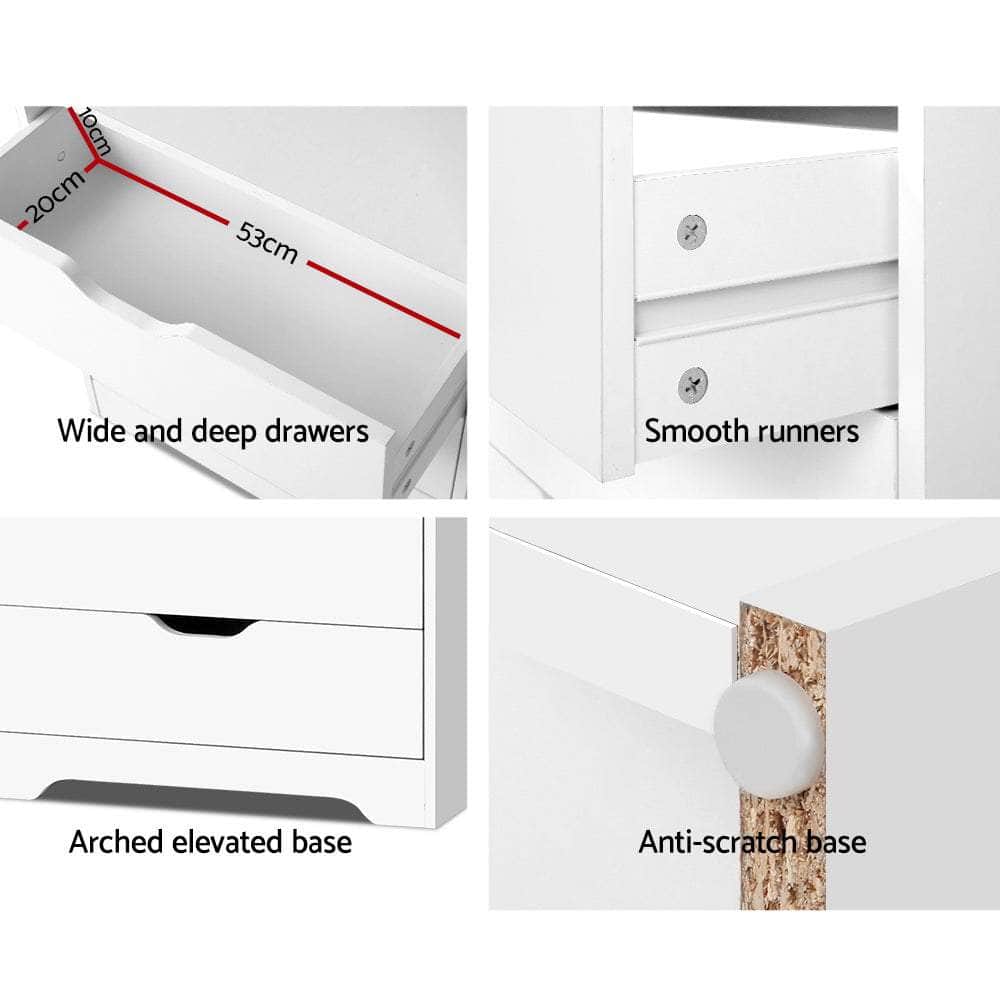 10cm
20cm
53cm
Wide and deep drawers

Smooth runners

Arched elevated base

Anti-scratch base