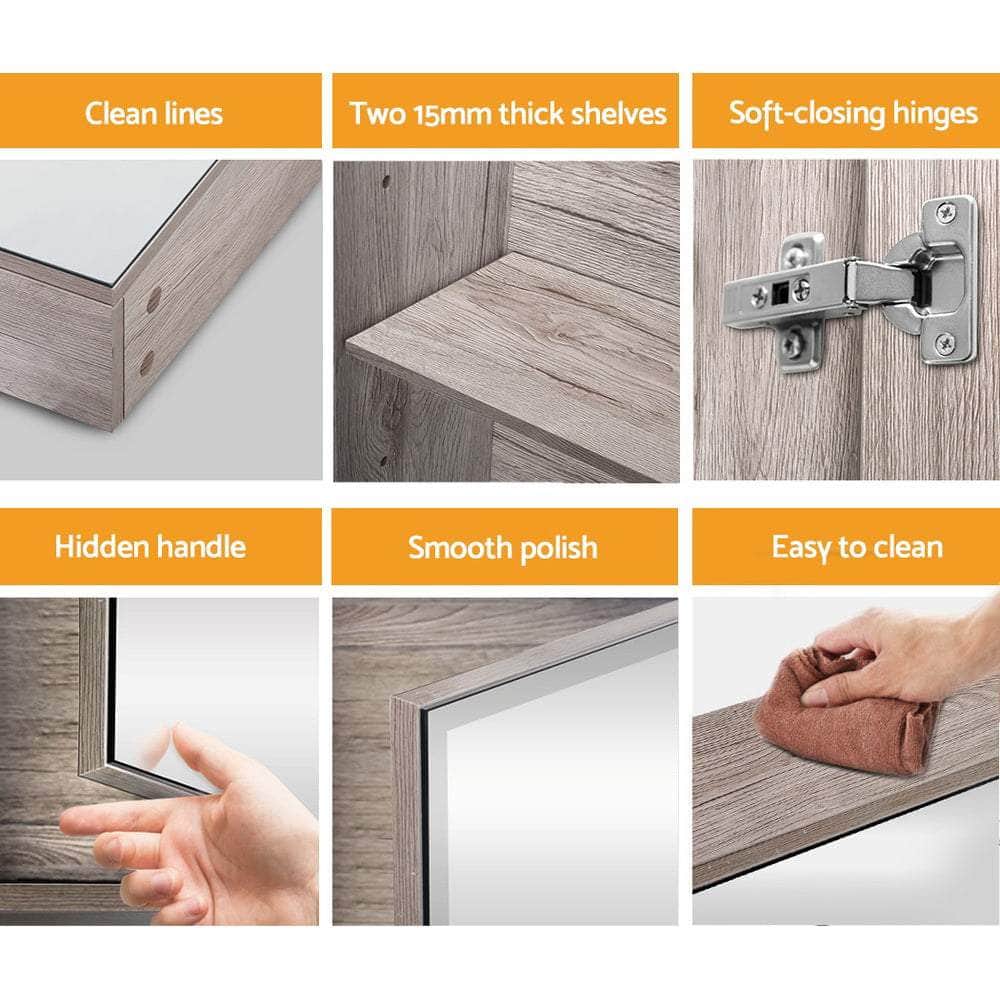 Clean lines

Two 15mm thick shelves

Soft-closing hinges

Hidden handle

Smooth polish

Easy to clean