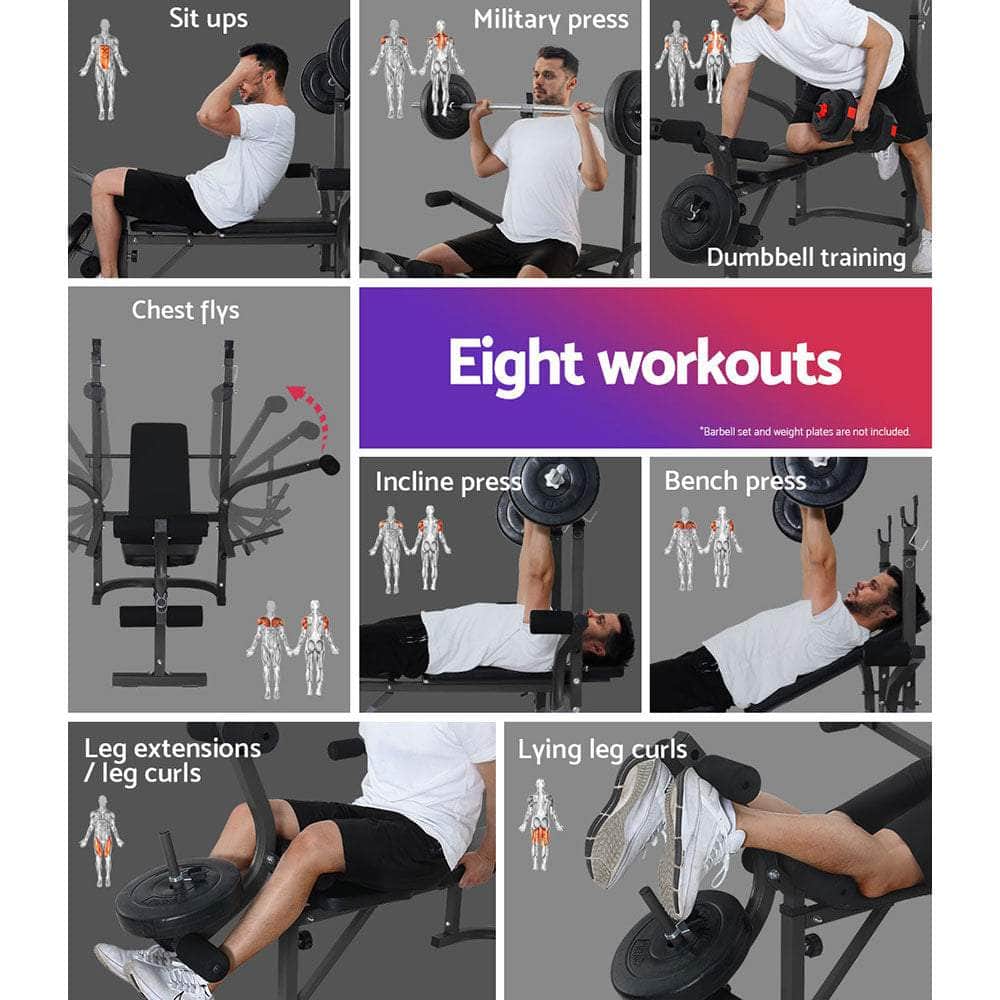 Sit ups

Military press

Dumbbell training

Chest flys

Eight workouts

*Barbell set and weight plates are not included.

Incline press

Bench press

Leg extensions / leg curls

Lying leg curls