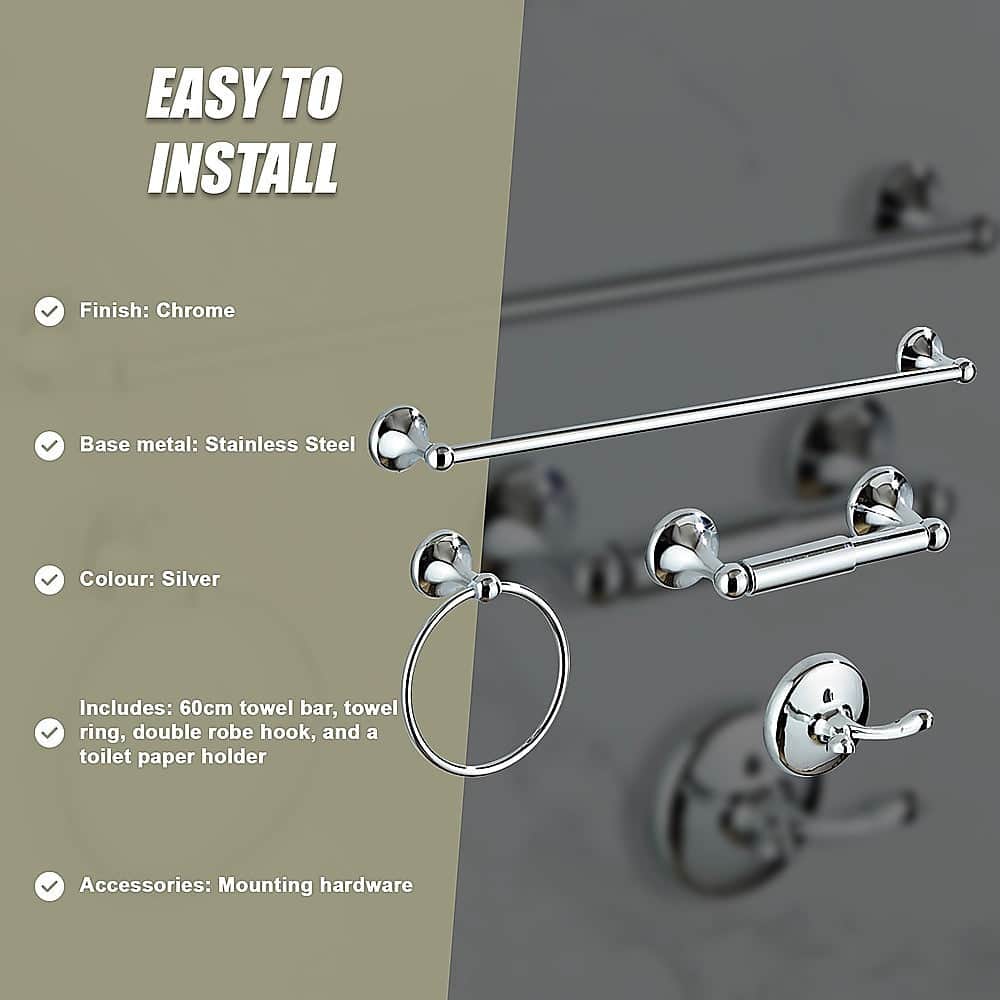 EASY TO INSTALL

Finish: Chrome

Base metal: Stainless Steel

Colour: Silver

Includes: 60cm towel bar, towel ring, double robe hook, and a toilet paper holder

Accessories: Mounting hardware