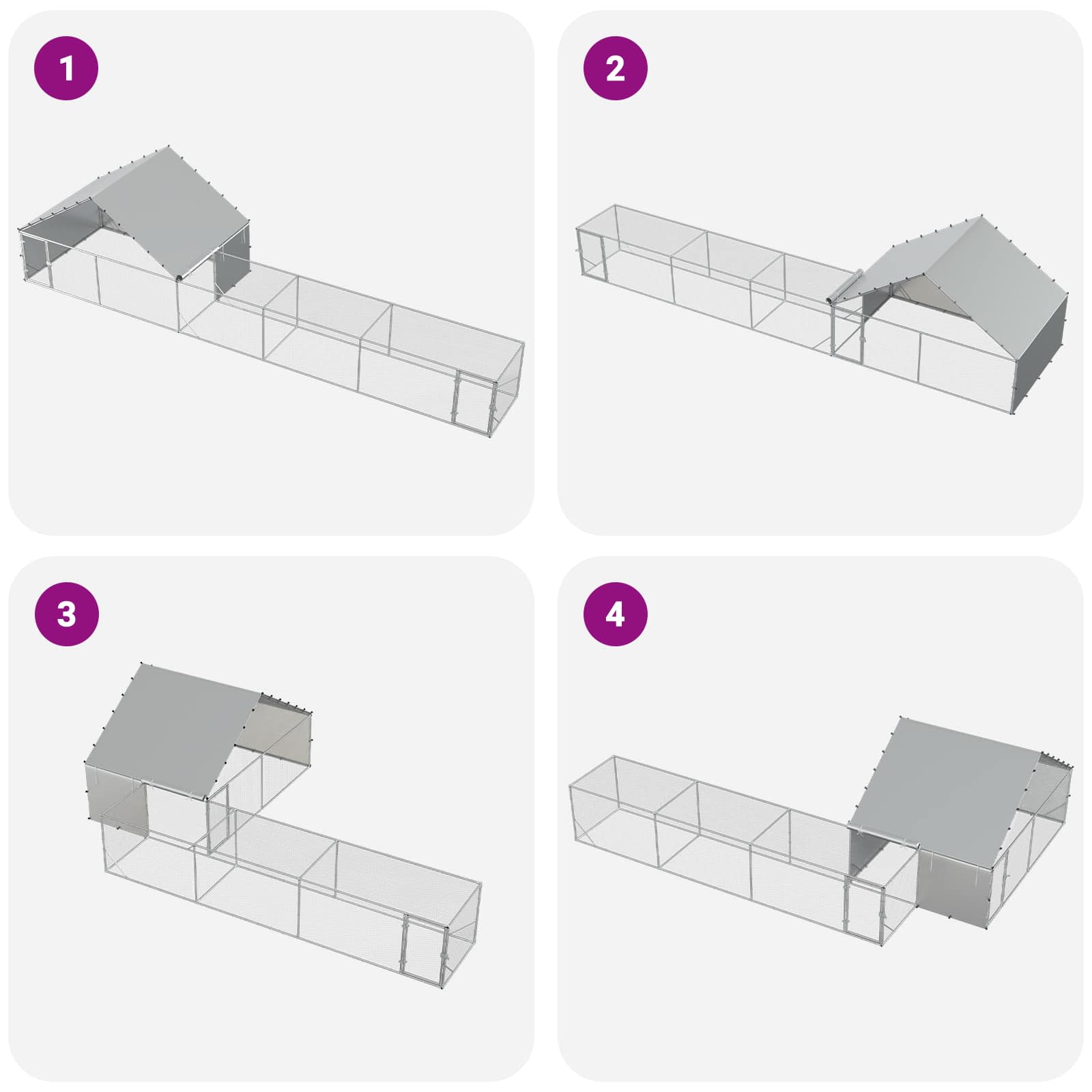 1

2

3

4