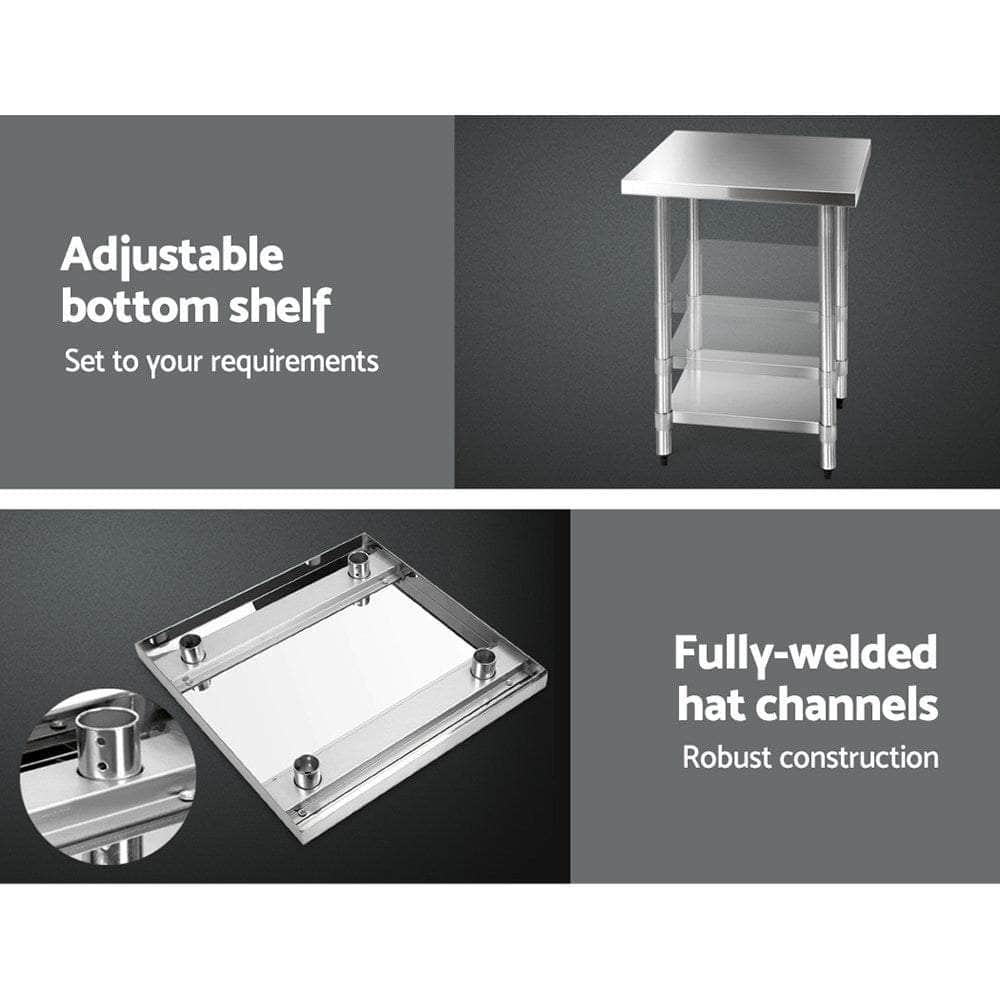 Adjustable bottom shelf
Set to your requirements

Fully-welded hat channels
Robust construction