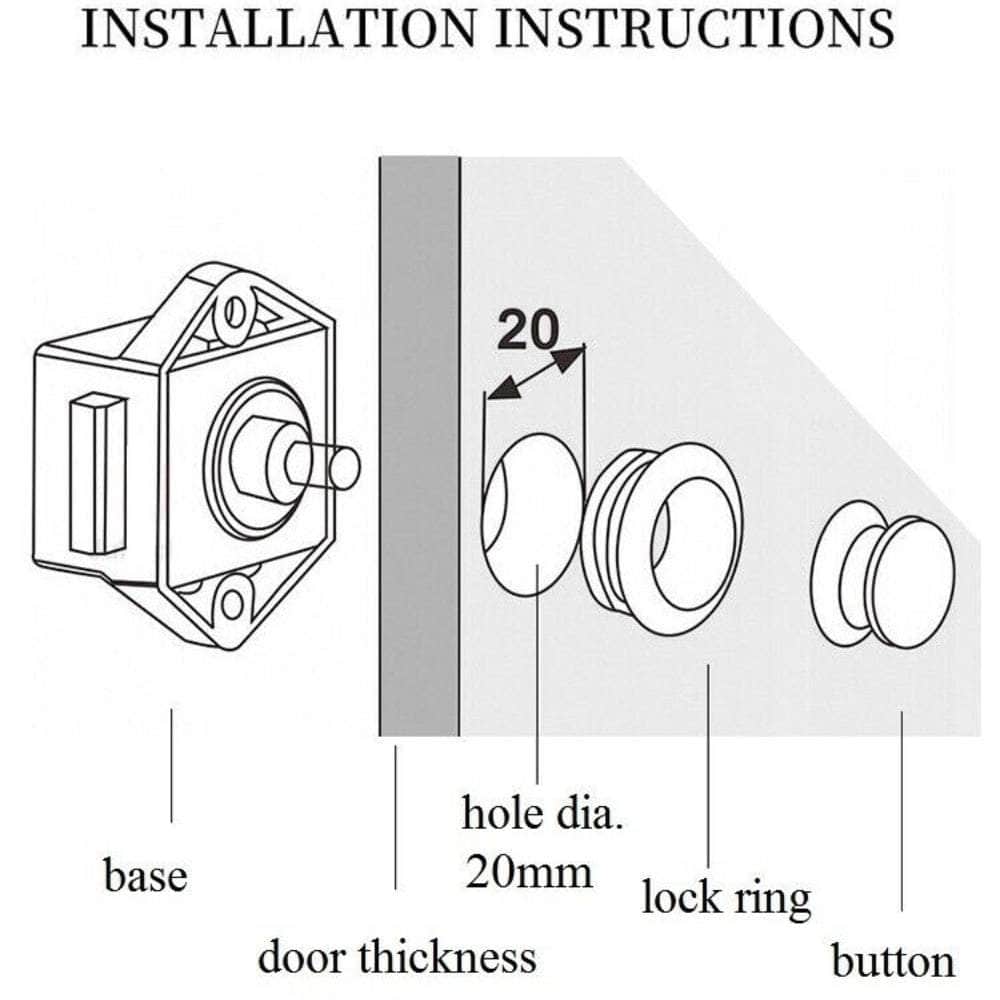 INSTALLATION INSTRUCTIONS

20

base

door thickness

hole dia.
20mm

lock ring

button