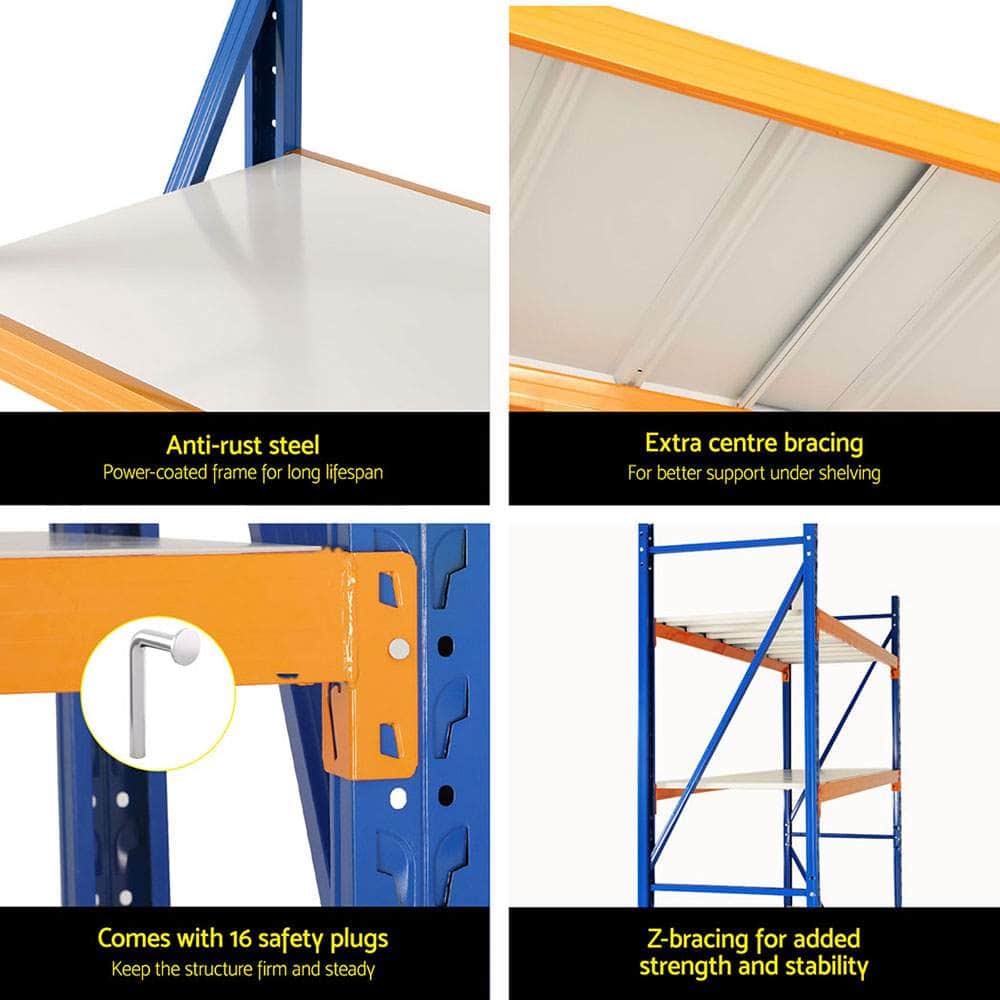 Anti-rust steel
Power-coated frame for long lifespan

Extra centre bracing
For better support under shelving

Comes with 16 safety plugs
Keep the structure firm and steady

Z-bracing for added strength and stability