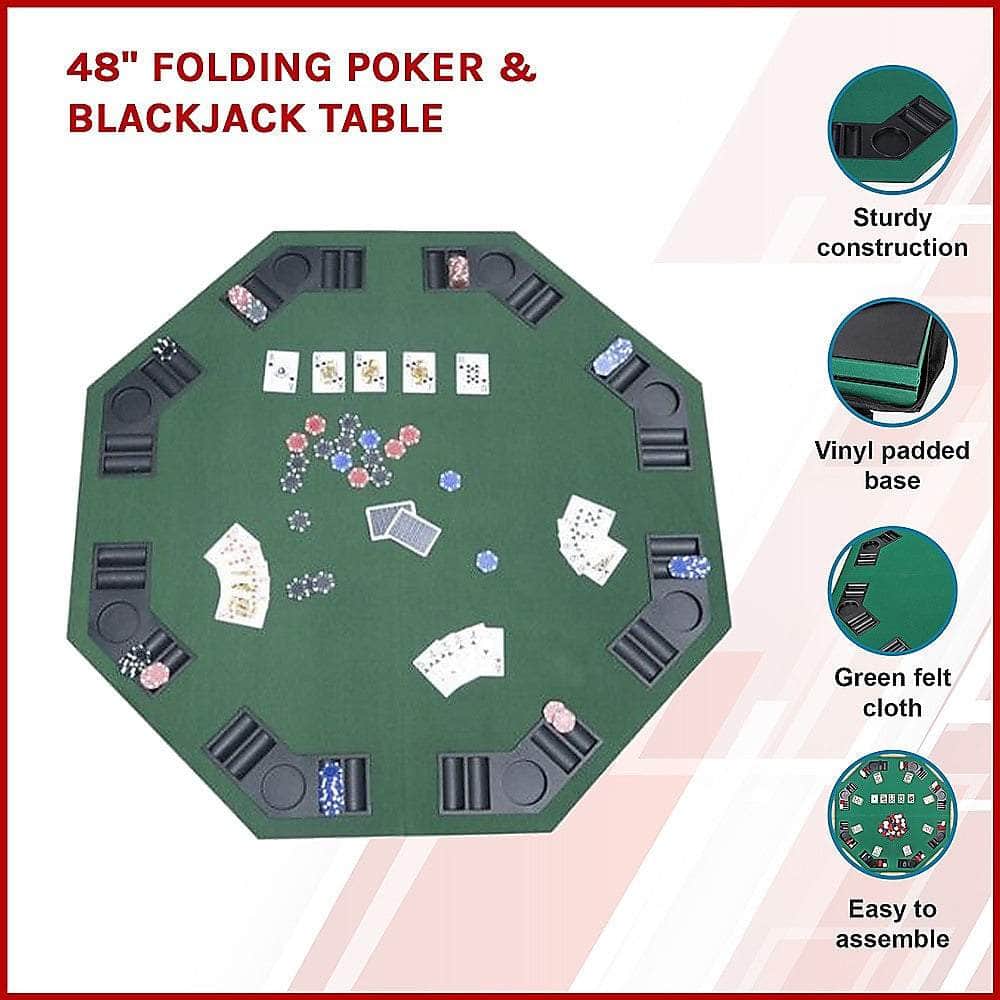 48" FOLDING POKER & BLACKJACK TABLE

Sturdy construction

Vinyl padded base

Green felt cloth

Easy to assemble