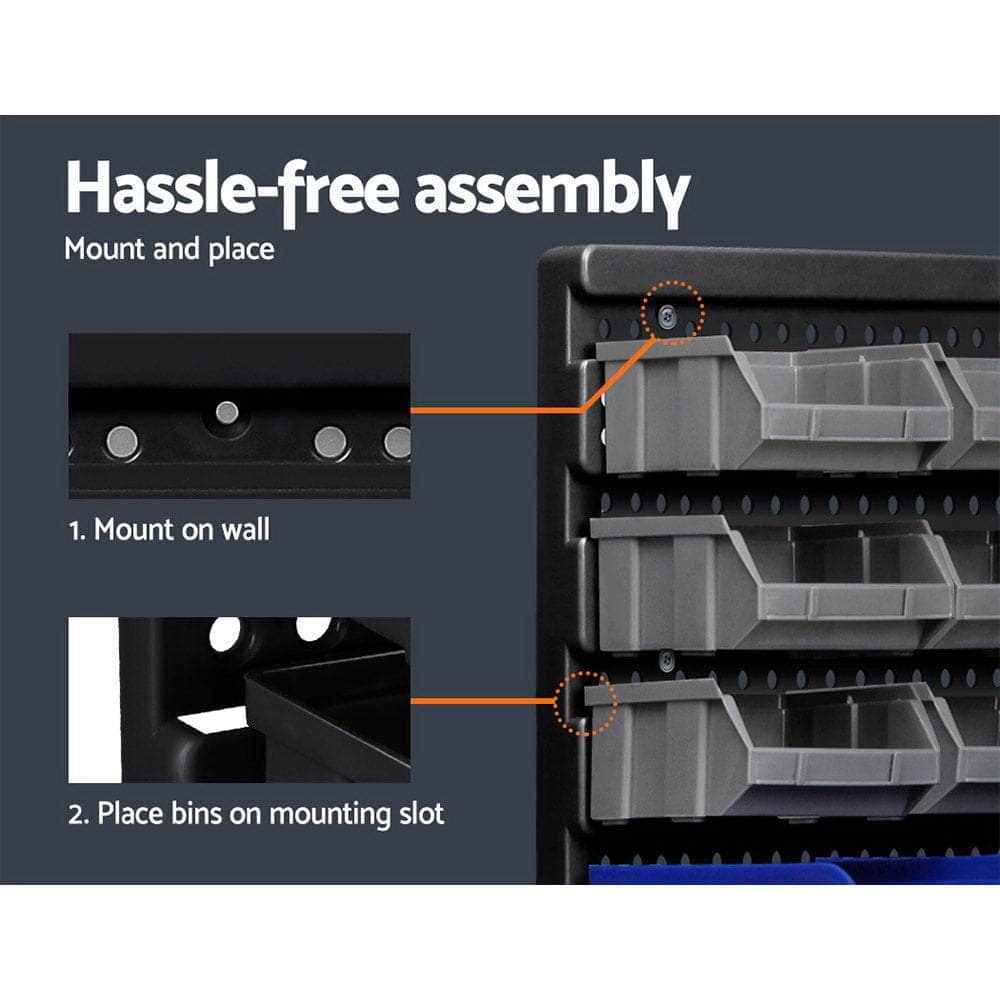 Hassle-free assembly
Mount and place

1. Mount on wall

2. Place bins on mounting slot