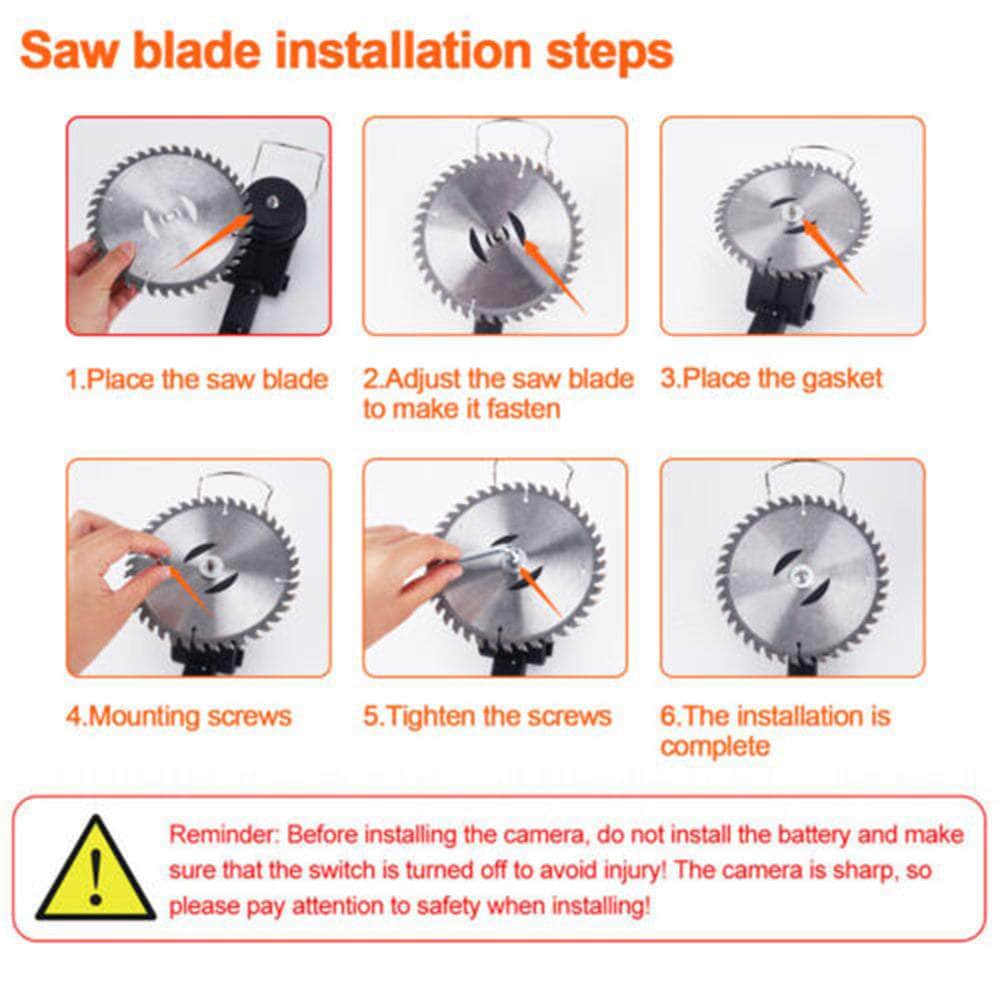 Saw blade installation steps

1.Place the saw blade

2.Adjust the saw blade to make it fasten

3.Place the gasket

4.Mounting screws

5.Tighten the screws

6.The installation is complete

!

Reminder: Before installing the camera, do not install the battery and make sure that the switch is turned off to avoid injury! The camera is sharp, so please pay attention to safety when installing!