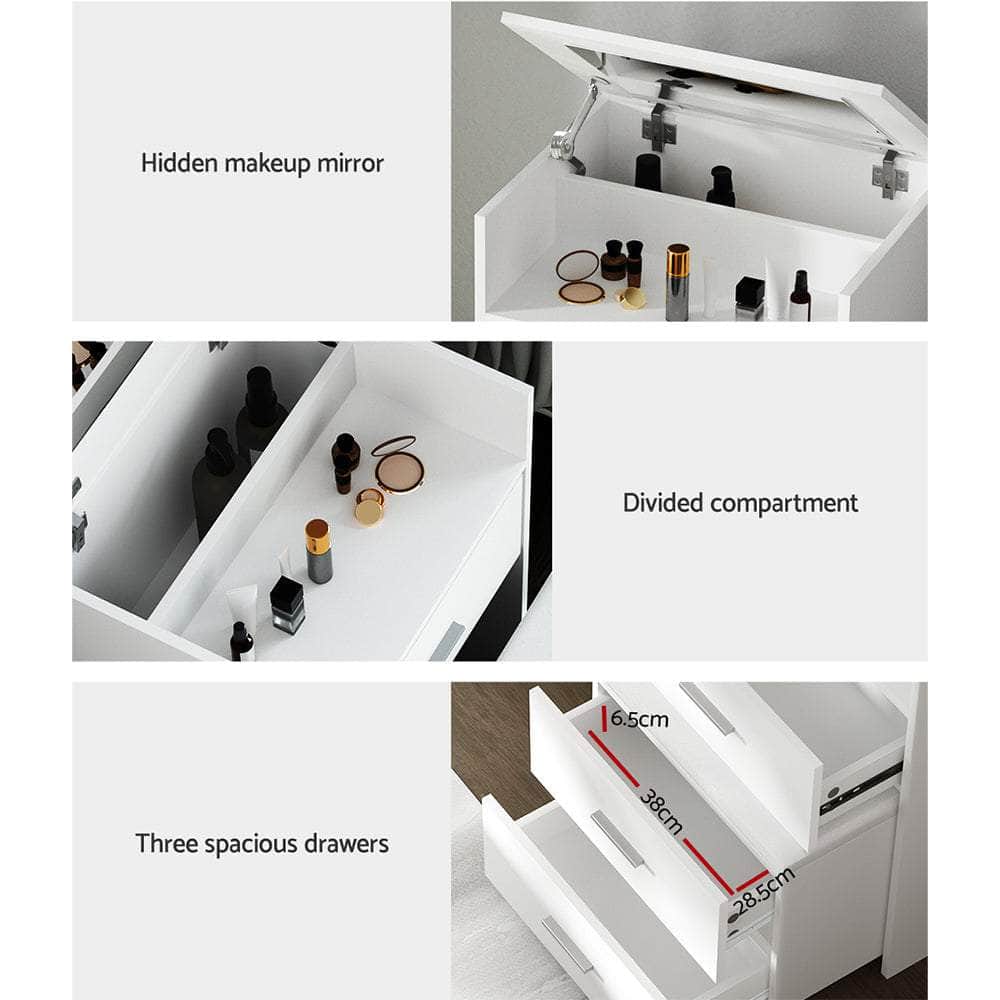 Hidden makeup mirror

Divided compartment

Three spacious drawers

6.5cm

38cm

28.5cm