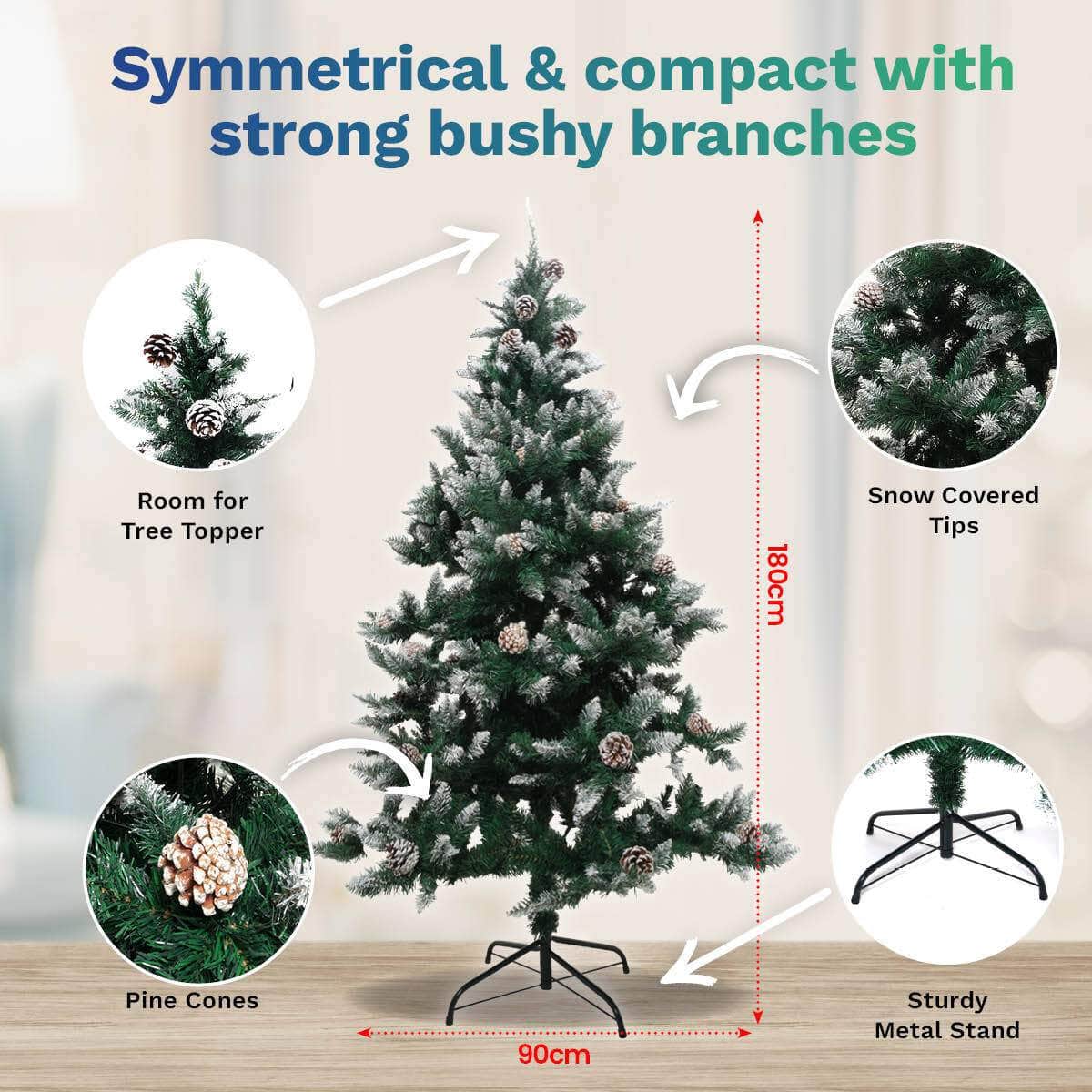 Symmetrical & compact with strong bushy branches

Room for Tree Topper

Snow Covered Tips

180cm

Pine Cones

Sturdy Metal Stand

90cm