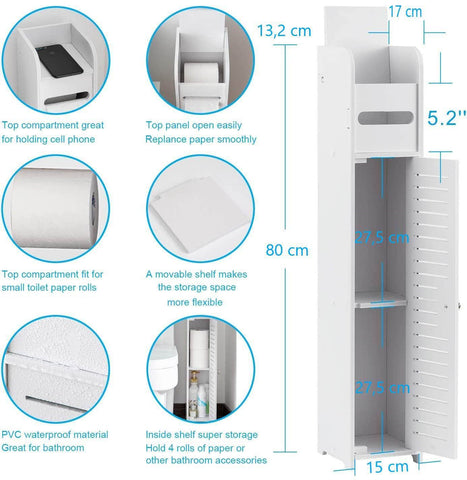 Top compartment great for holding cell phone

Top panel open easily
Replance paper smoothly

Top compartment fit for small toilet paper rolls

A movable shelf makes the storage space more flexible

PVC waterproof material
Great for bathroom

Inside shelf super storage
Hold 4 rolls of paper or other bathroom accessories

13,2 cm

17 cm

5.2''

80 cm

27,5 cm

27,5 cm

15 cm